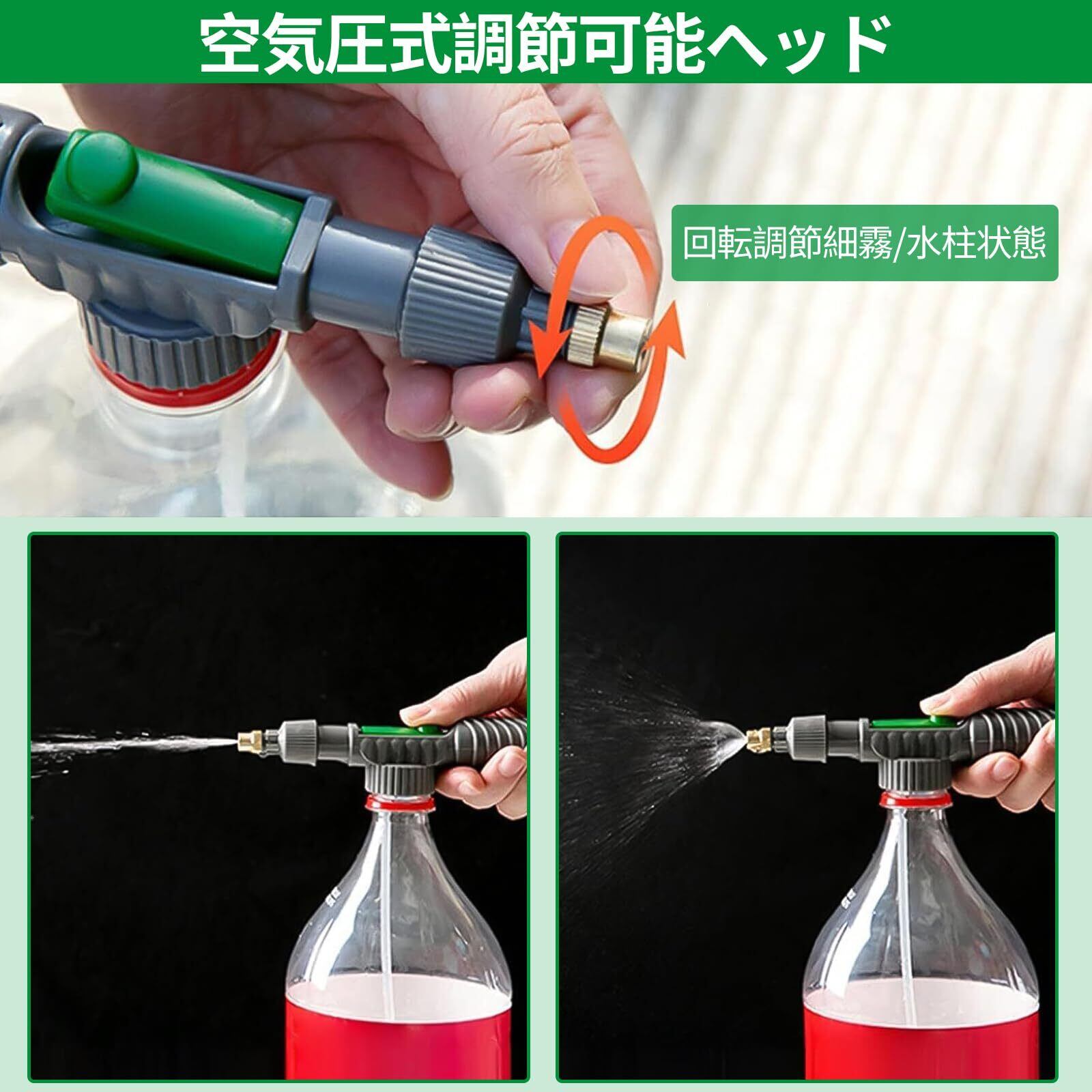 空気圧式調節可能ヘッド

回転調節細霧/水柱状態