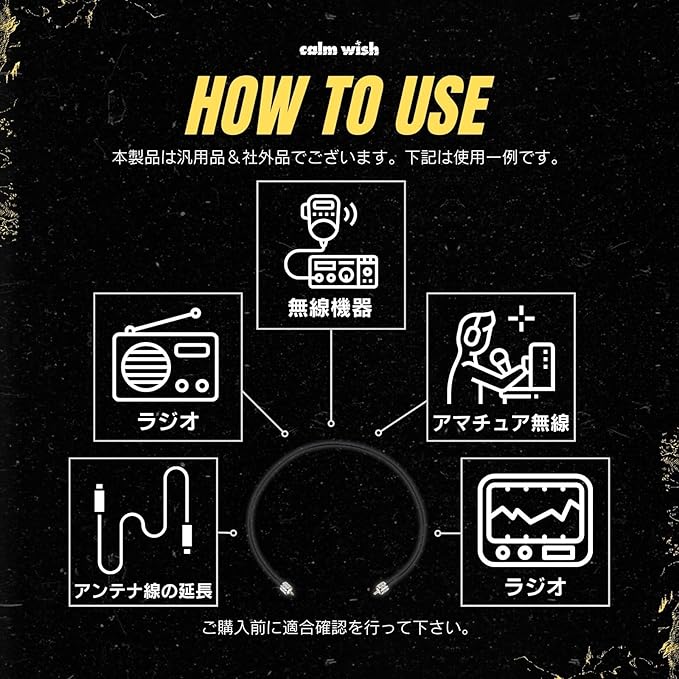 calm wish

HOW TO USE

本製品は汎用品＆社外品でございます。下記は使用一例です。

無線機器

ラジオ

アマチュア無線

アンテナ線の延長

ラジオ

ご購入前に適合確認を行って下さい。