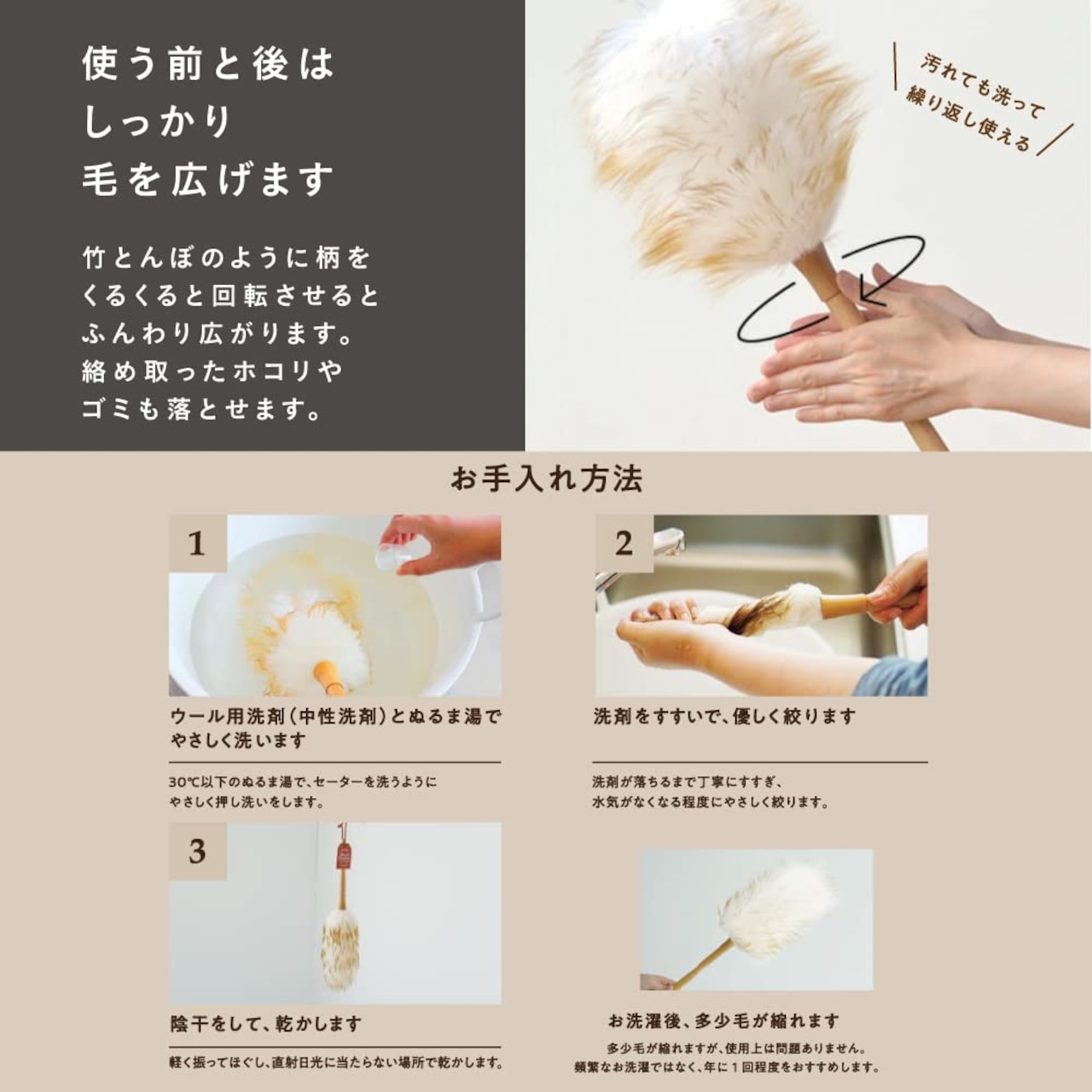 使う前と後は
しっかり
毛を広げます

竹とんぼのように柄を
くるくると回転させると
ふんわり広がります。
絡め取ったホコリや
ゴミも落とせます。

汚れても洗って
繰り返し使える

お手入れ方法

1

ウール用洗剤（中性洗剤）とぬるま湯で
やさしく洗います

30℃以下のぬるま湯で、セーターを洗うように
やさしく押し洗いをします。

2

洗剤をすすいで、優しく絞ります

洗剤が落ちるまで丁寧にすすぎ、
水気がなくなる程度にやさしく絞ります。

3

陰干をして、乾かします

軽く振ってほぐし、直射日光に当たらない場所で乾かします。

お洗濯後、多少毛が縮れます

多少毛が縮れますが、使用上は問題ありません。
頻繁なお洗濯ではなく、年に１回程度をおすすめします。