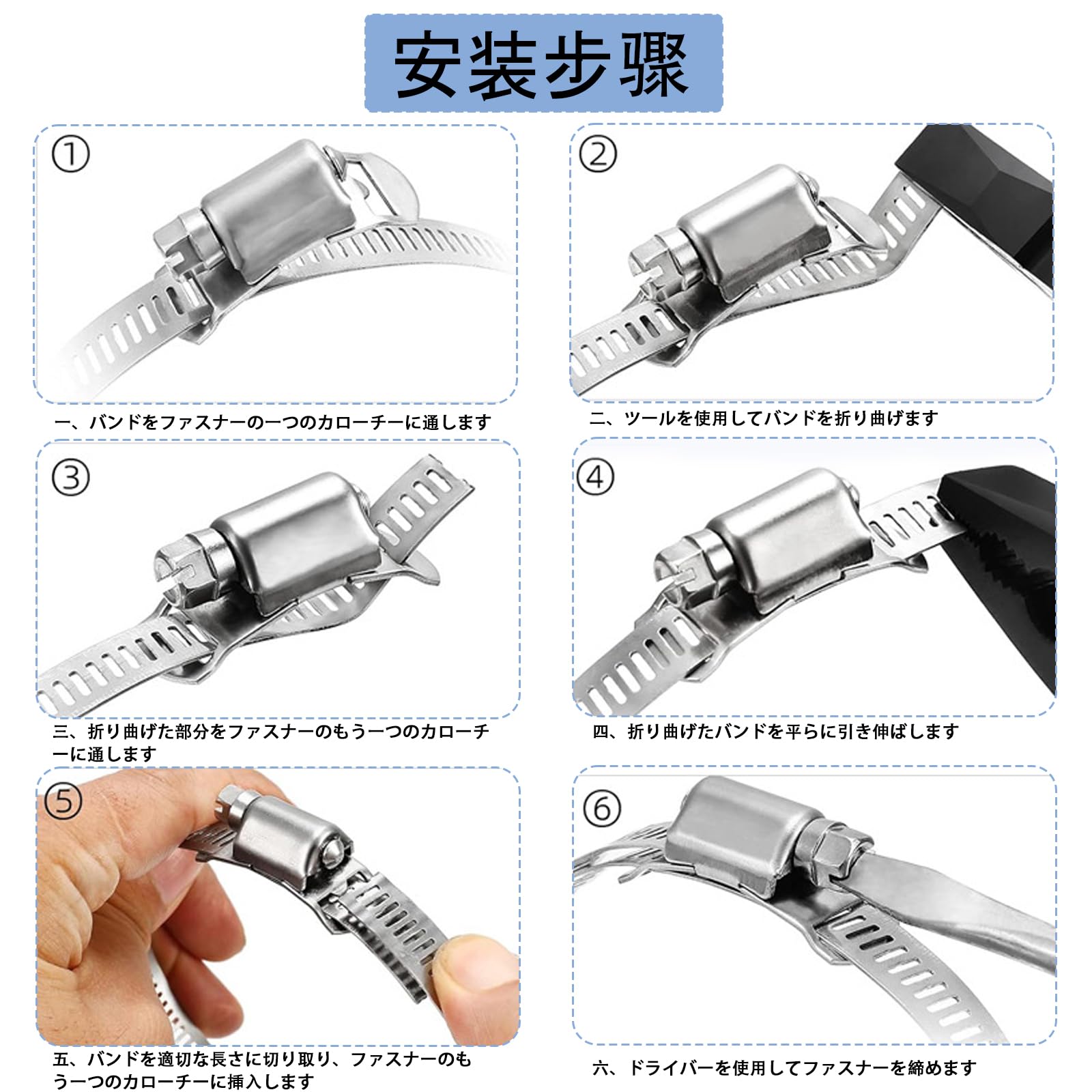 安装步骤

①

一、バンドをファスナーの一つのカローチーに通します

②

二、ツールを使用してバンドを折り曲げます

③

三、折り曲げた部分をファスナーのもう一つのカローチーに通します

④

四、折り曲げたバンドを平らに引き伸ばします

⑤

五、バンドを適切な長さに切り取り、ファスナーのもう一つのカローチーに挿入します

⑥

六、ドライバーを使用してファスナーを締めます