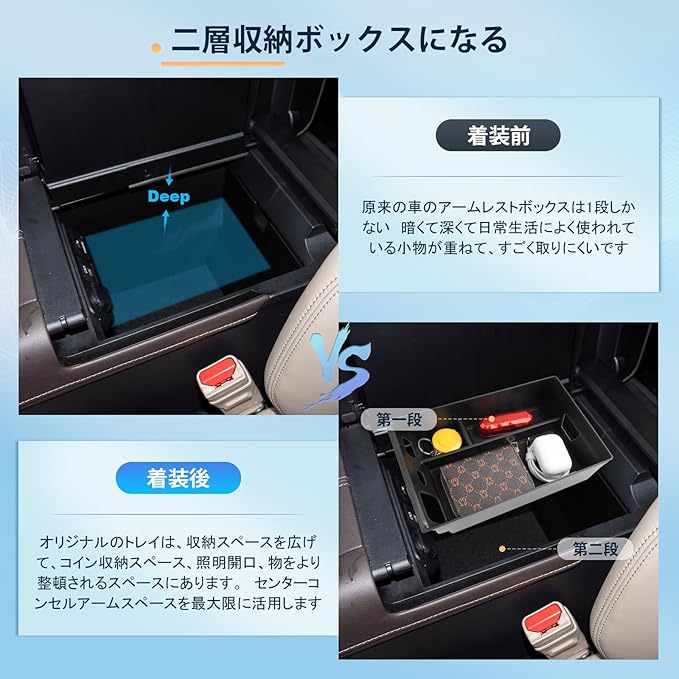 二層収納ボックスになる

Deep

着装前

原来の車のアームレストボックスは1段しかない　暗くて深くて日常生活によく使われている小物が重ねて、すごく取りにくいです

VS

第一段

第二段

着装後

オリジナルのトレイは、収納スペースを広げて、コイン収納スペース、照明開口、物をより整頓されるスペースにあります。 センターコンセルアームスペースを最大限に活用します