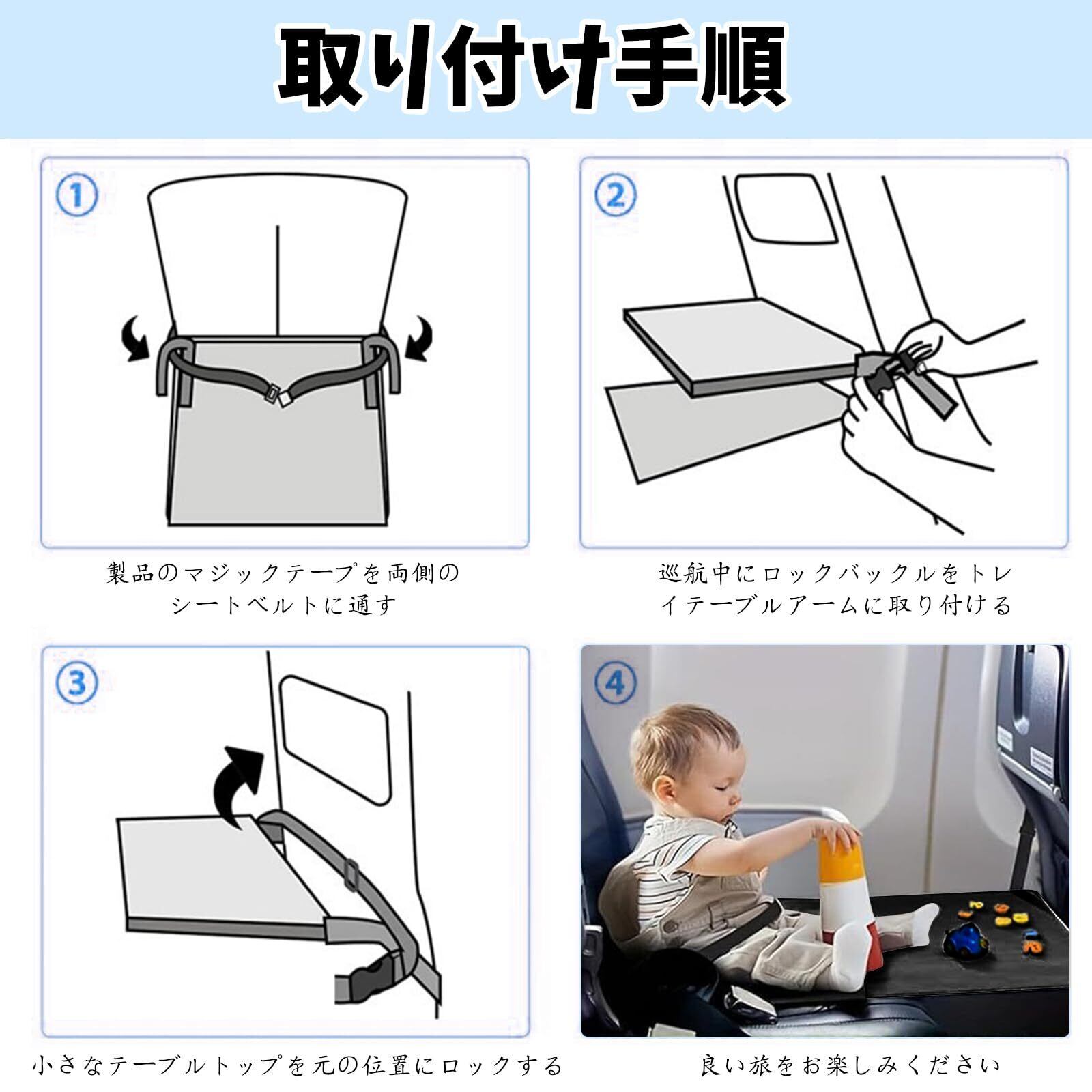 取り付け手順

①

製品のマジックテープを両側のシートベルトに通す

②

巡航中にロックバックルをトレイテーブルアームに取り付ける

③

小さなテーブルトップを元の位置にロックする

④

良い旅をお楽しみください