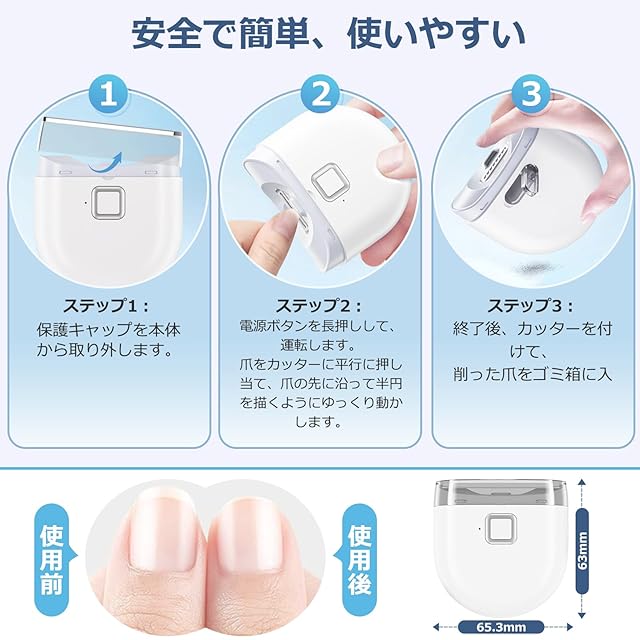 安全で簡単、使いやすい

1

ステップ1：
保護キャップを本体から取り外します。

2

ステップ2：
電源ボタンを長押しして、運転します。
爪をカッターに平行に押し当て、爪の先に沿って半円を描くようにゆっくり動かします。

3

ステップ3：
終了後、カッターを付けて、
削った爪をゴミ箱に入

使用前

使用後

63mm

65.3mm