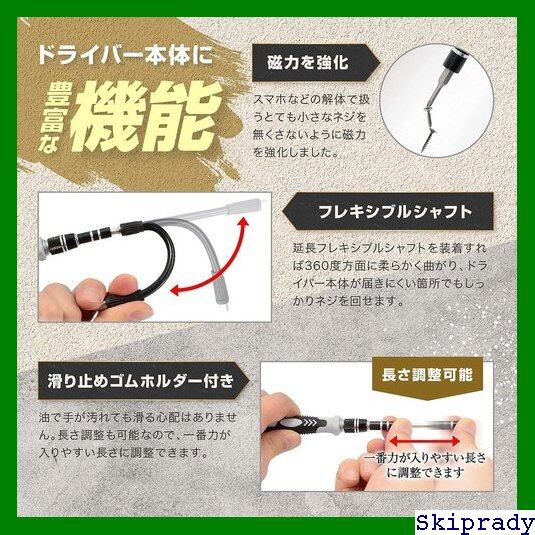 ドライバー本体に

豊富な機能

磁力を強化

スマホなどの解体で扱うとても小さなネジを無くさないように磁力を強化しました。

フレキシブルシャフト

延長フレキシブルシャフトを装着すれば360度方面に柔らかく曲がり、ドライバー本体が届きにくい箇所でもしっかりネジを回せます。

滑り止めゴムホルダー付き

油で手が汚れても滑る心配はありません。長さ調整も可能なので、一番力が入りやすい長さに調整できます。

長さ調整可能

一番力が入りやすい長さに調整できます

Skiprady