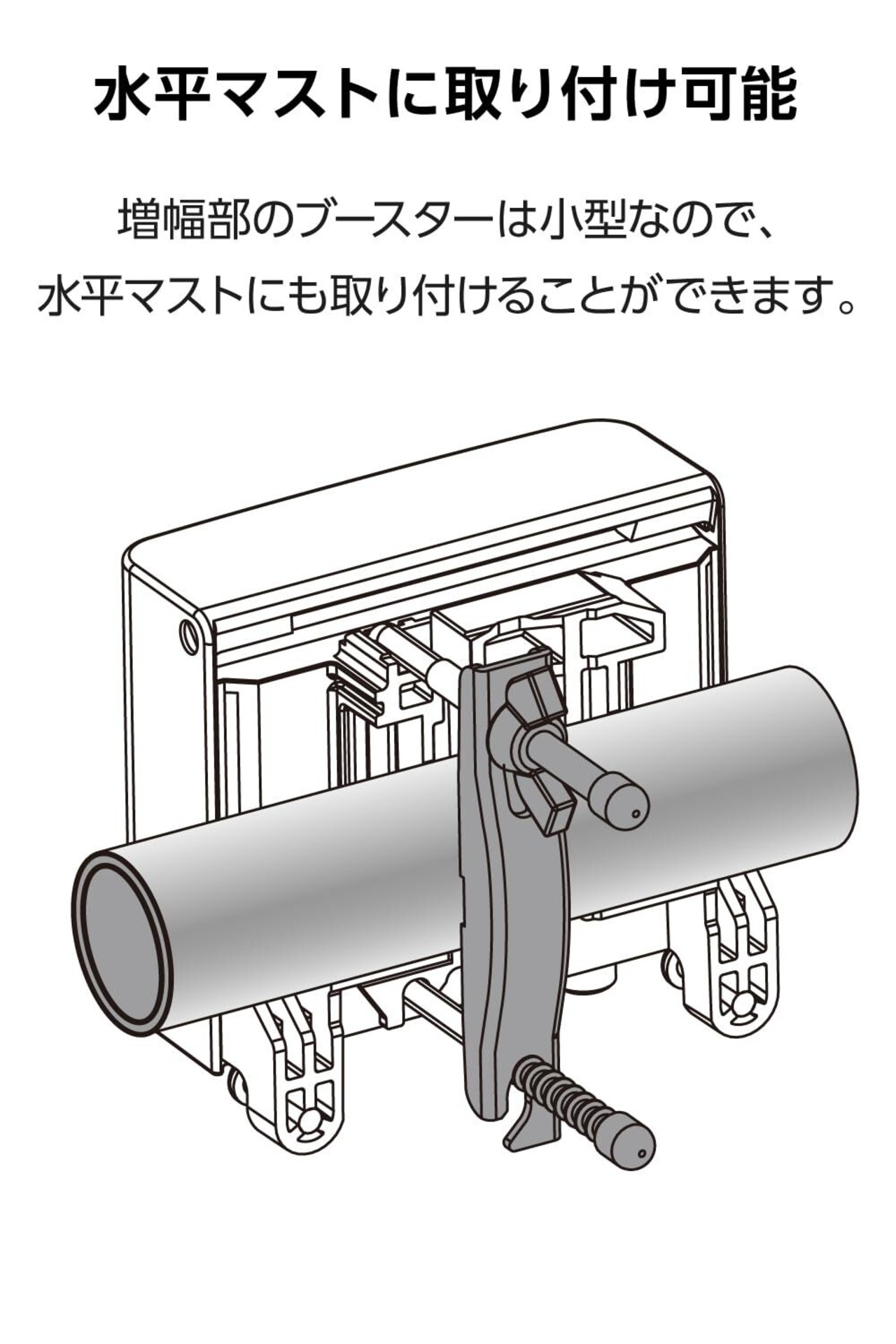 水平マストに取り付け可能

増幅部のブースターは小型なので、水平マストにも取り付けることができます。