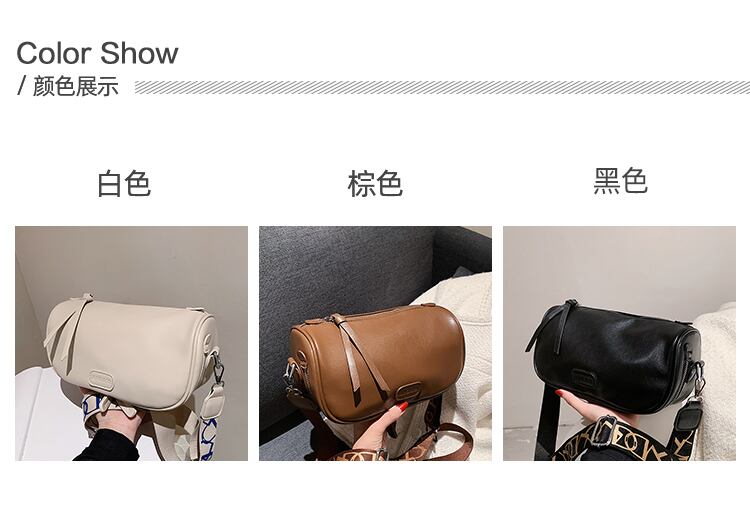 Color Show
/ 颜色展示

白色

棕色

黑色