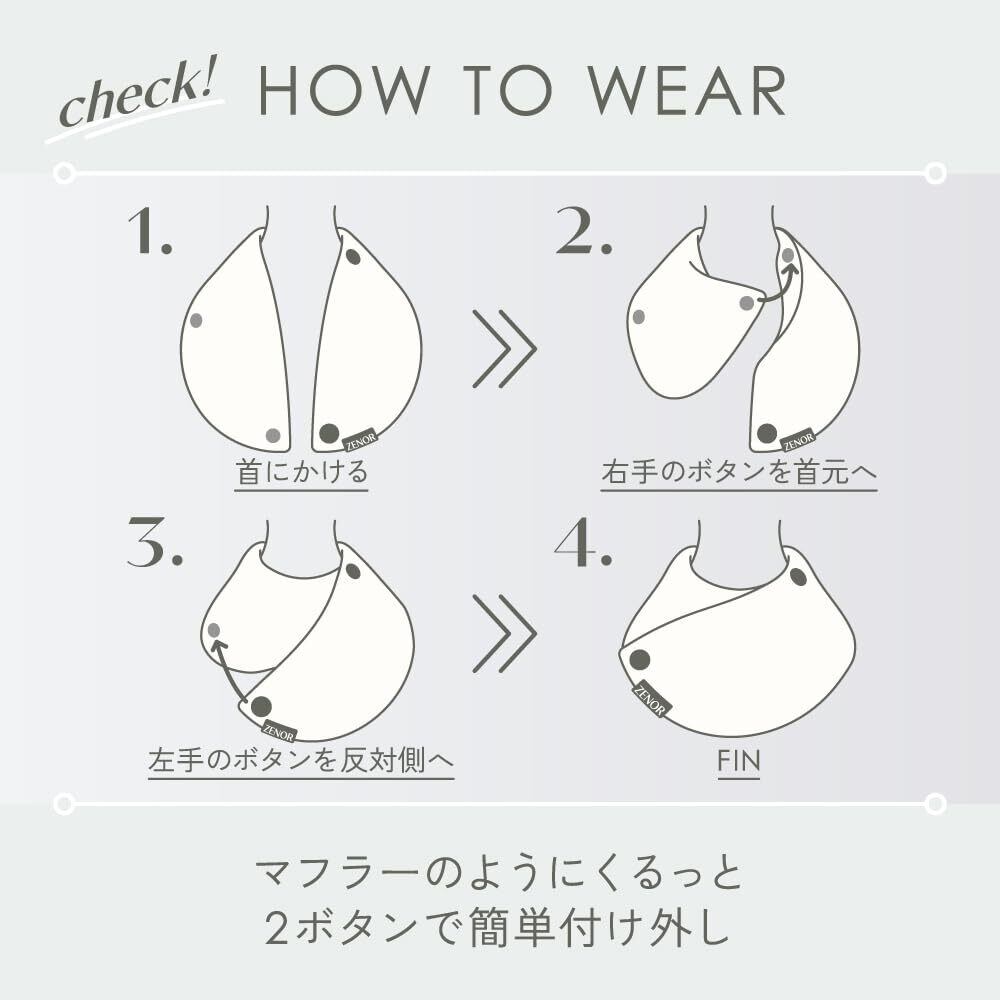 check! HOW TO WEAR

1.

ZENOR

首にかける

2.

ZENOR

右手のボタンを首元へ

3.

ZENOR

左手のボタンを反対側へ

4.

ZENOR

FIN

マフラーのようにくるっと
2ボタンで簡単付け外し