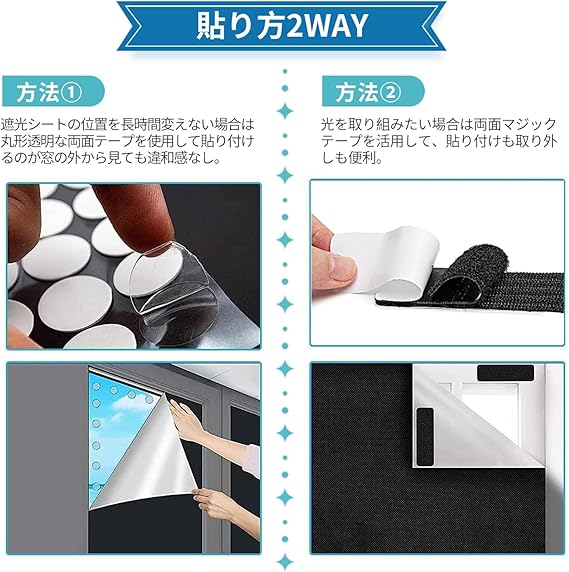 貼り方2WAY

方法①

遮光シートの位置を長時間変えない場合は丸形透明な両面テープを使用して貼り付けるのが窓の外から見ても違和感なし。

方法②

光を取り組みたい場合は両面マジックテープを活用して、貼り付けも取り外しも便利。