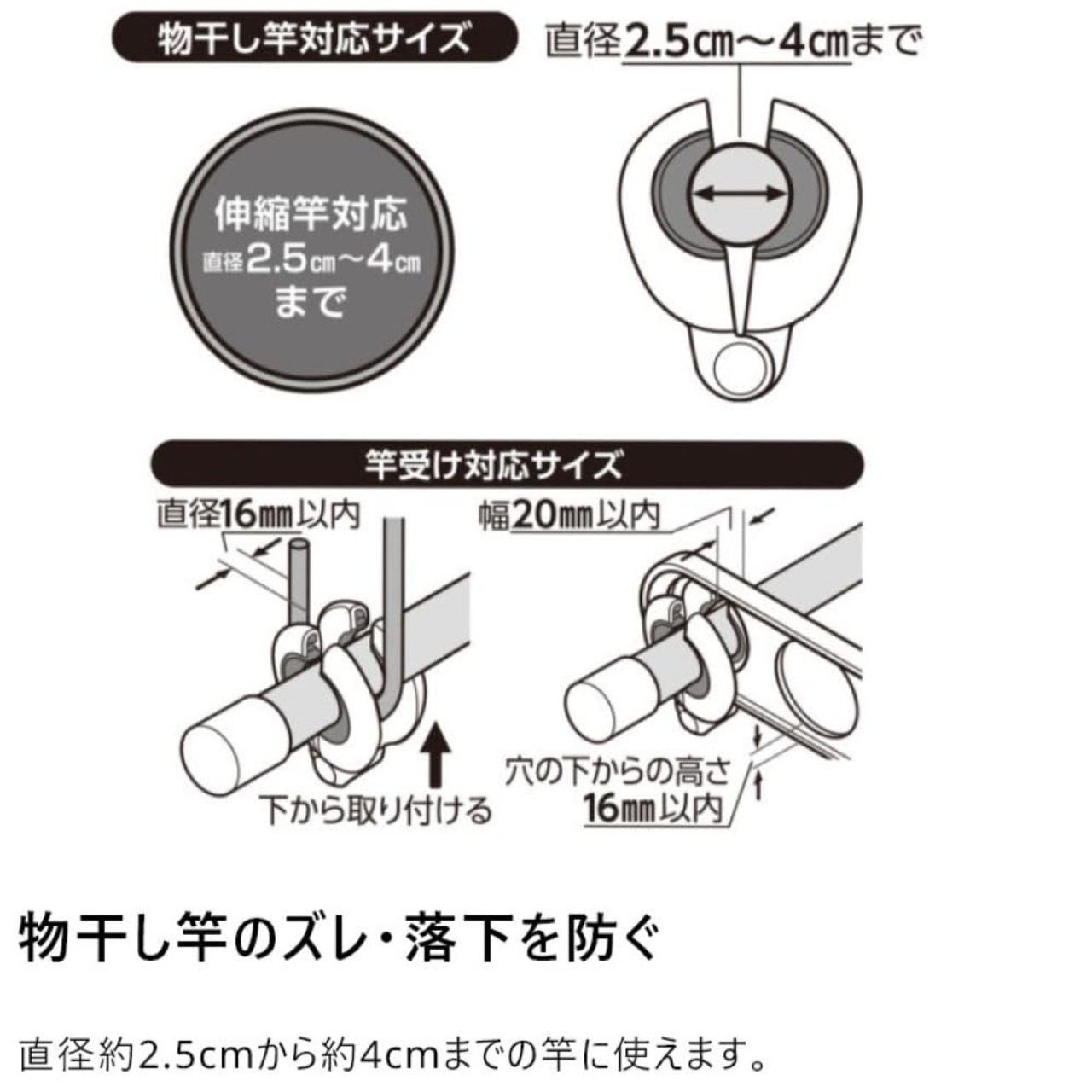 物干し竿対応サイズ

直径2.5㎝～4㎝まで

伸縮竿対応
直径2.5㎝～4㎝
まで

竿受け対応サイズ

直径16㎜以内

下から取り付ける

幅20㎜以内

穴の下からの高さ
16㎜以内

物干し竿のズレ・落下を防ぐ

直径約2.5cmから約4cmまでの竿に使えます。