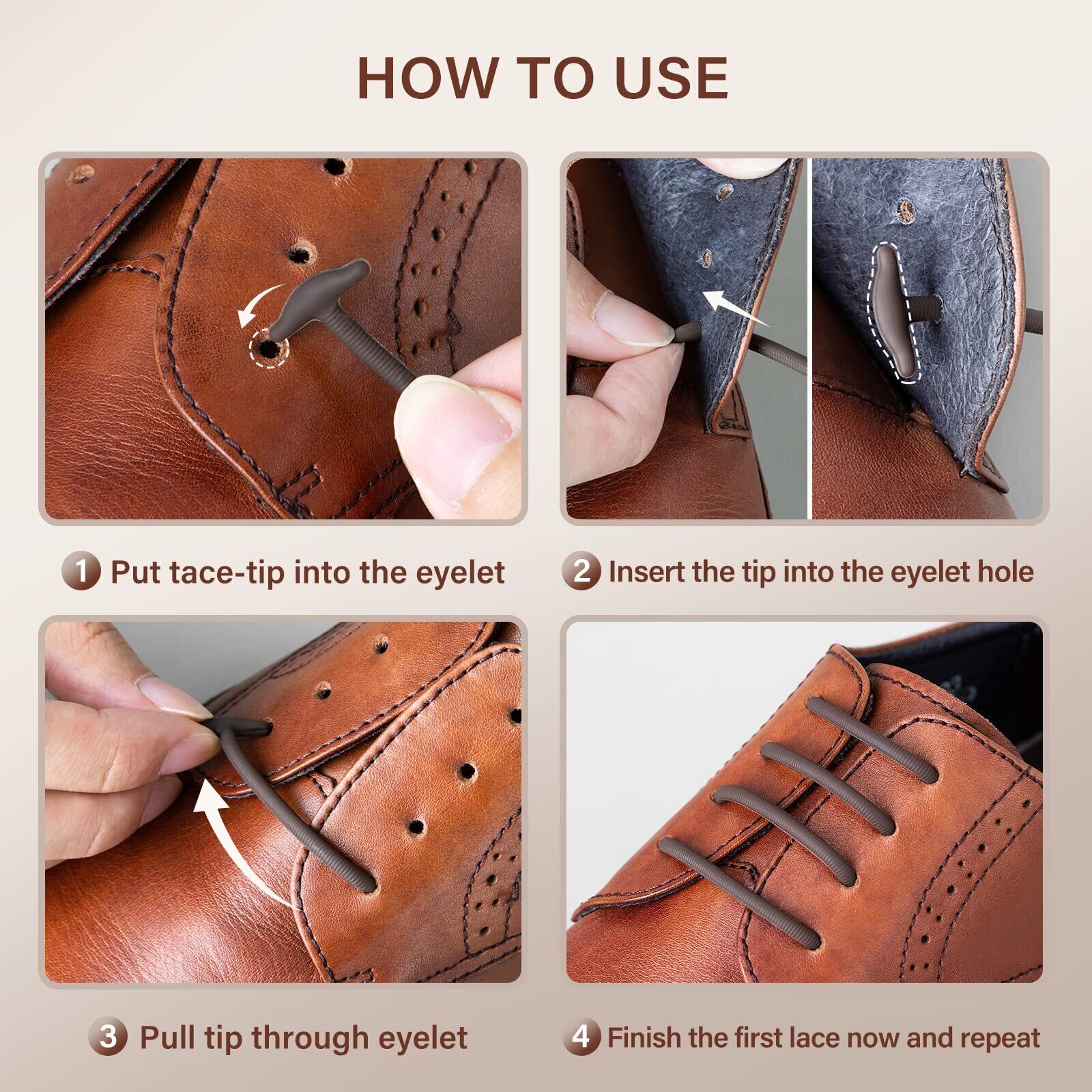 HOW TO USE

1 Put tace-tip into the eyelet

2 Insert the tip into the eyelet hole

3 Pull tip through eyelet

4 Finish the first lace now and repeat