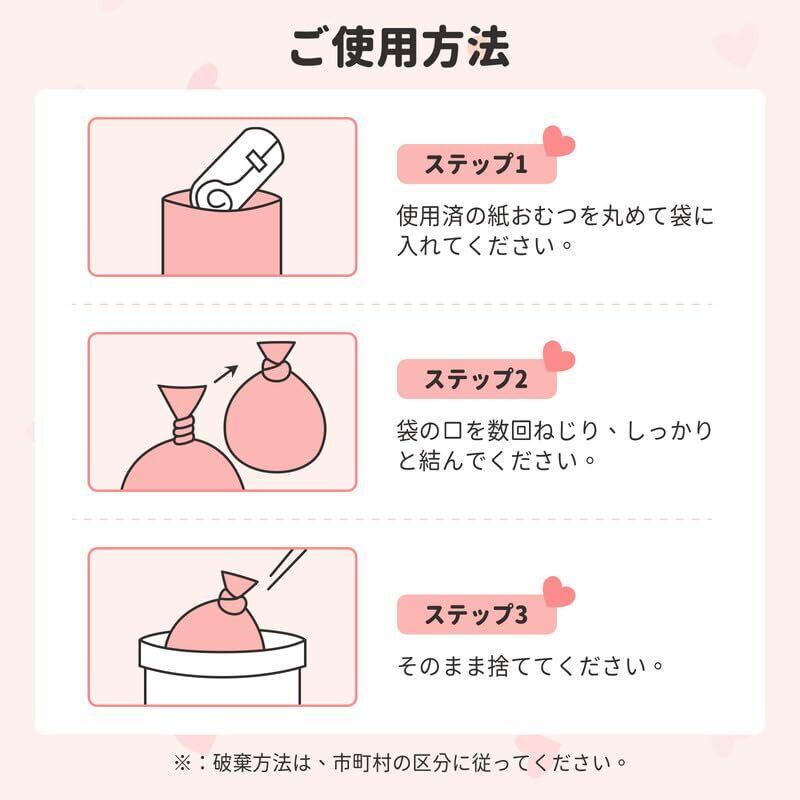 ご使用方法

ステップ1

使用済の紙おむつを丸めて袋に入れてください。

ステップ2

袋の口を数回ねじり、しっかりと結んでください。

ステップ3

そのまま捨ててください。

※：破棄方法は、市町村の区分に従ってください。