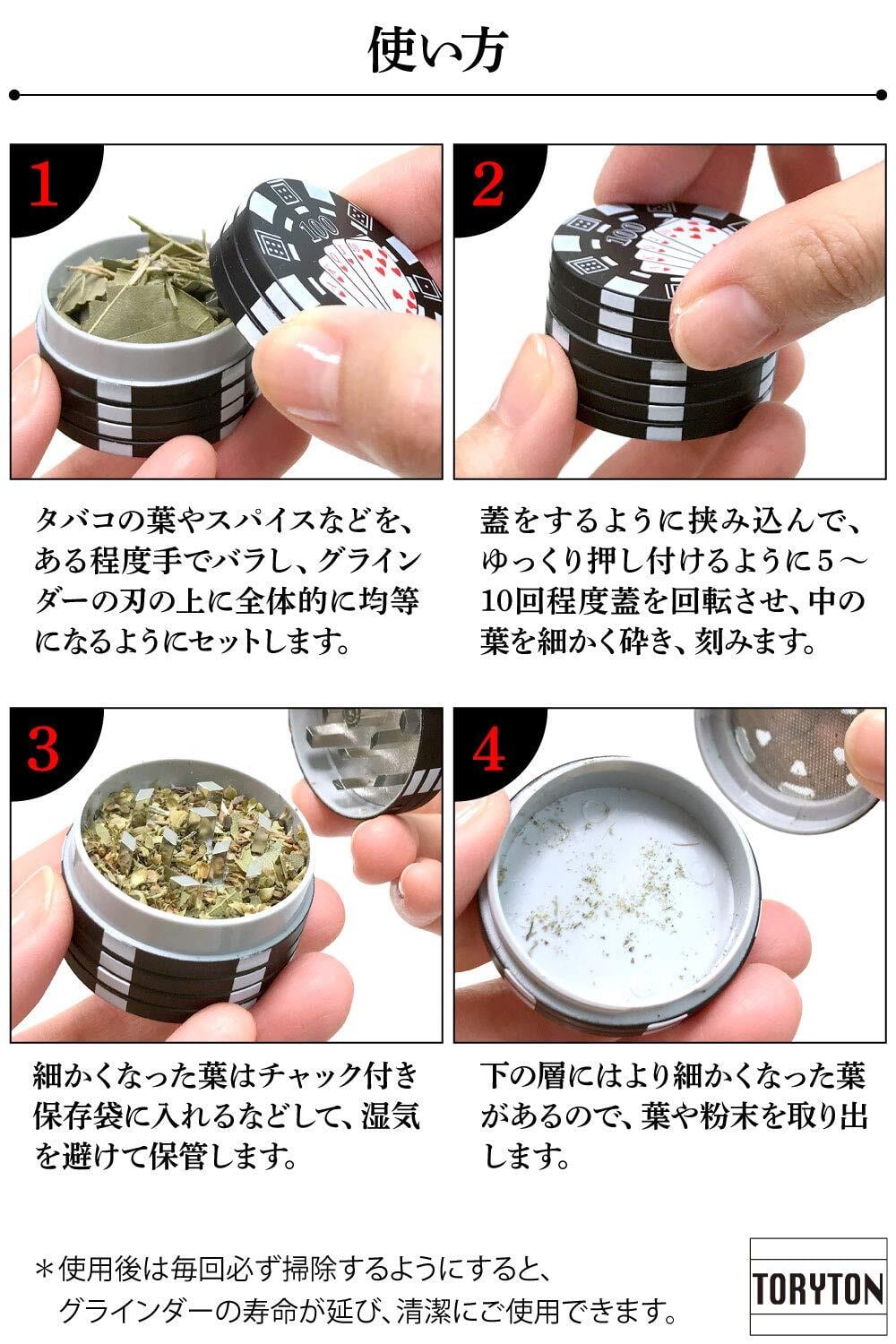 使い方

1

100

タバコの葉やスパイスなどを、ある程度手でバラし、グラインダーの刃の上に全体的に均等になるようにセットします。

2

100

蓋をするように挟み込んで、ゆっくり押し付けるように5～10回程度蓋を回転させ、中の葉を細かく砕き、刻みます。

3

細かくなった葉はチャック付き保存袋に入れるなどして、湿気を避けて保管します。

4

下の層にはより細かくなった葉があるので、葉や粉末を取り出します。

＊使用後は毎回必ず掃除するようにすると、グラインダーの寿命が延び、清潔にご使用できます。

TORYTON