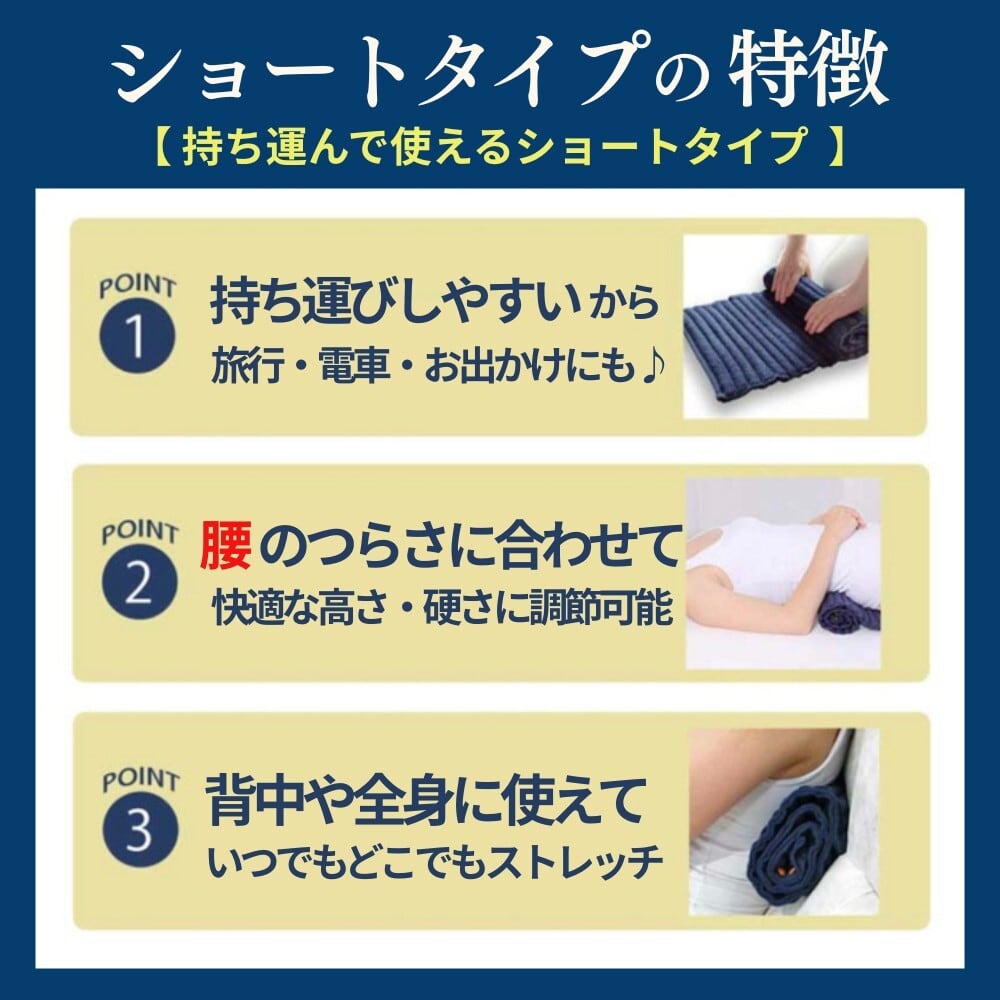 ショートタイプの特徴

【 持ち運んで使えるショートタイプ 】

POINT 1

持ち運びしやすいから

旅行・電車・お出かけにも♪

POINT 2

腰のつらさに合わせて

快適な高さ・硬さに調節可能

POINT 3

背中や全身に使えて

いつでもどこでもストレッチ