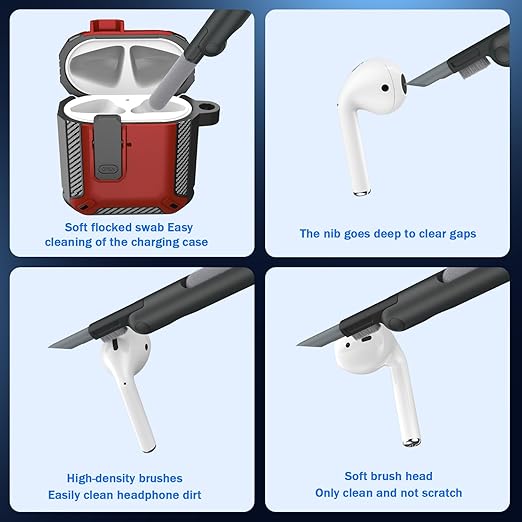 Soft flocked swab Easy cleaning of the charging case

The nib goes deep to clear gaps

High-density brushes
Easily clean headphone dirt

Soft brush head
Only clean and not scratch