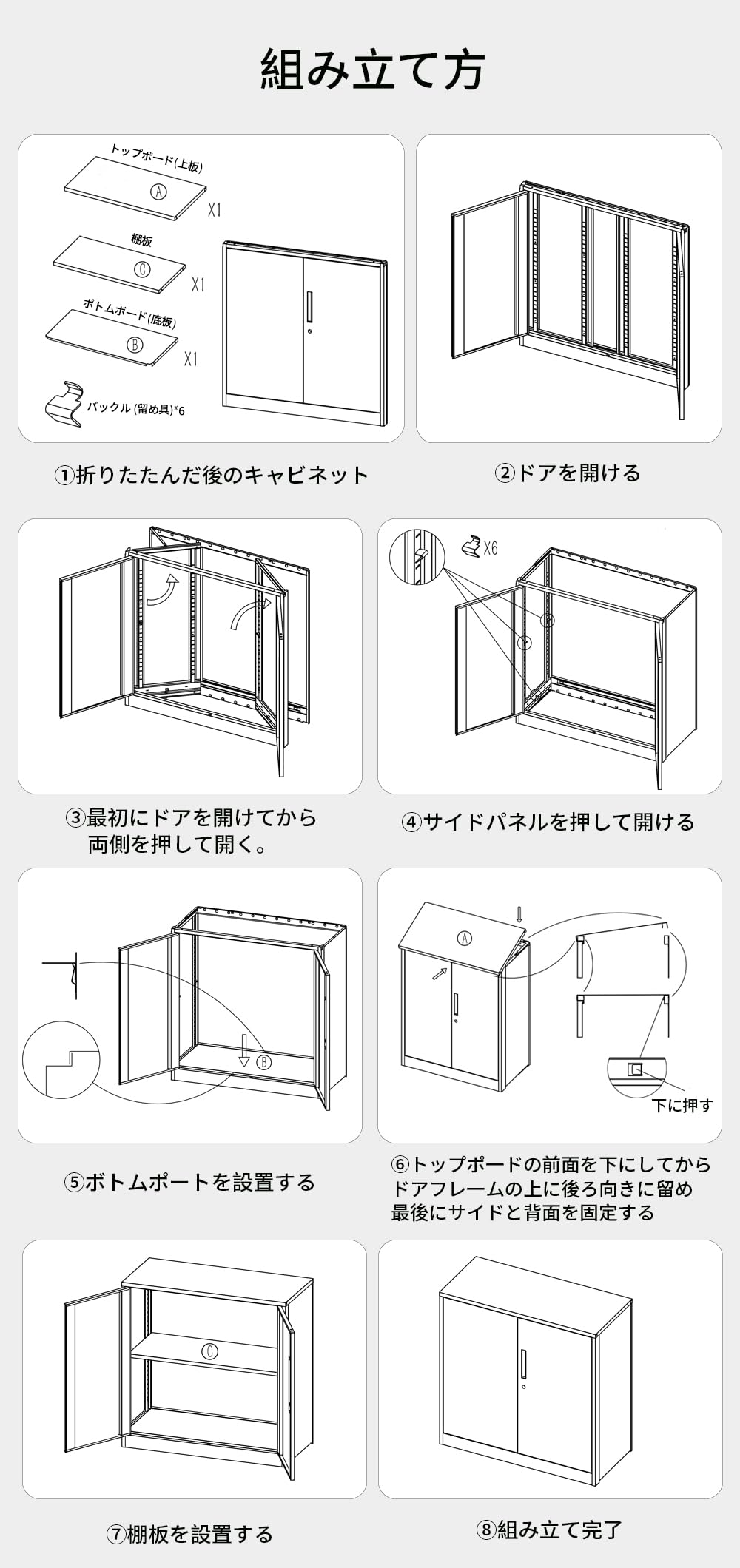 組み立て方

トップボード(上板)
A
X1
棚板
C
X1
ボトムボード(底板)
B
X1
バックル (留め具)*6

①折りたたんだ後のキャビネット

②ドアを開ける

③最初にドアを開けてから両側を押して開く。

X6

④サイドパネルを押して開ける

B

⑤ボトムポートを設置する

A

下に押す

⑥トップポードの前面を下にしてからドアフレームの上に後ろ向きに留め最後にサイドと背面を固定する

C

⑦棚板を設置する

⑧組み立て完了