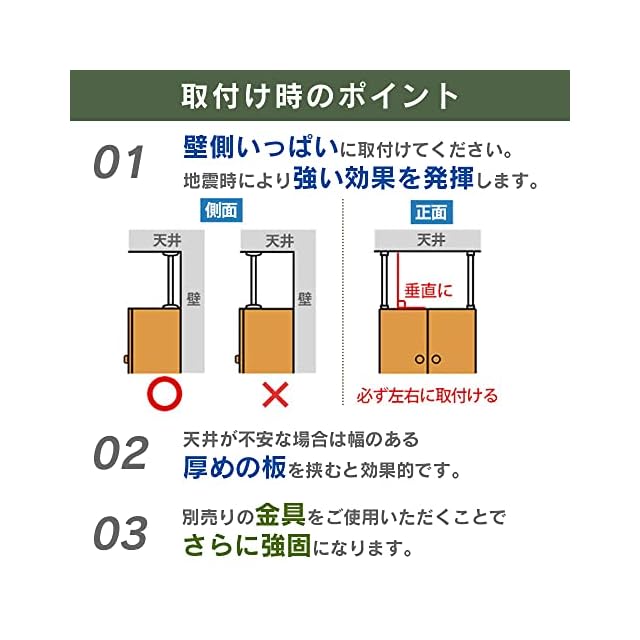 取付け時のポイント

01 壁側いっぱいに取付けてください。
地震時により強い効果を発揮します。

側面

天井
壁
○

天井
壁
×

正面

天井
垂直に
必ず左右に取付ける

02 天井が不安な場合は幅のある
厚めの板を挟むと効果的です。

03 別売りの金具をご使用いただくことで
さらに強固になります。