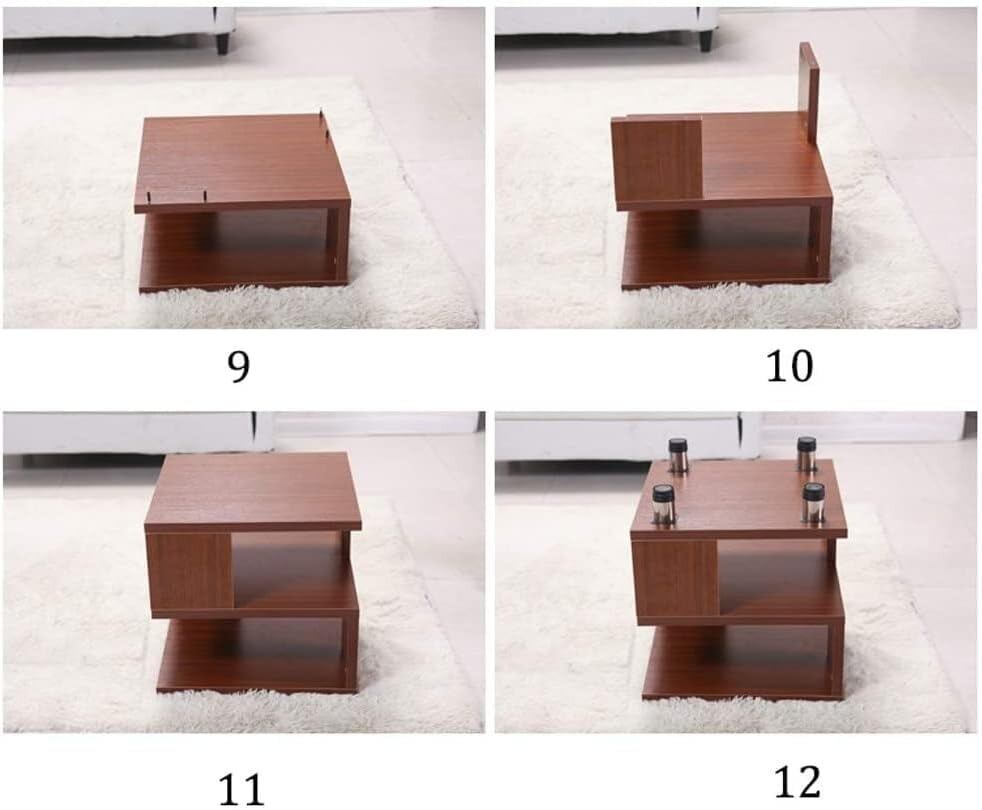 9

10

11

12