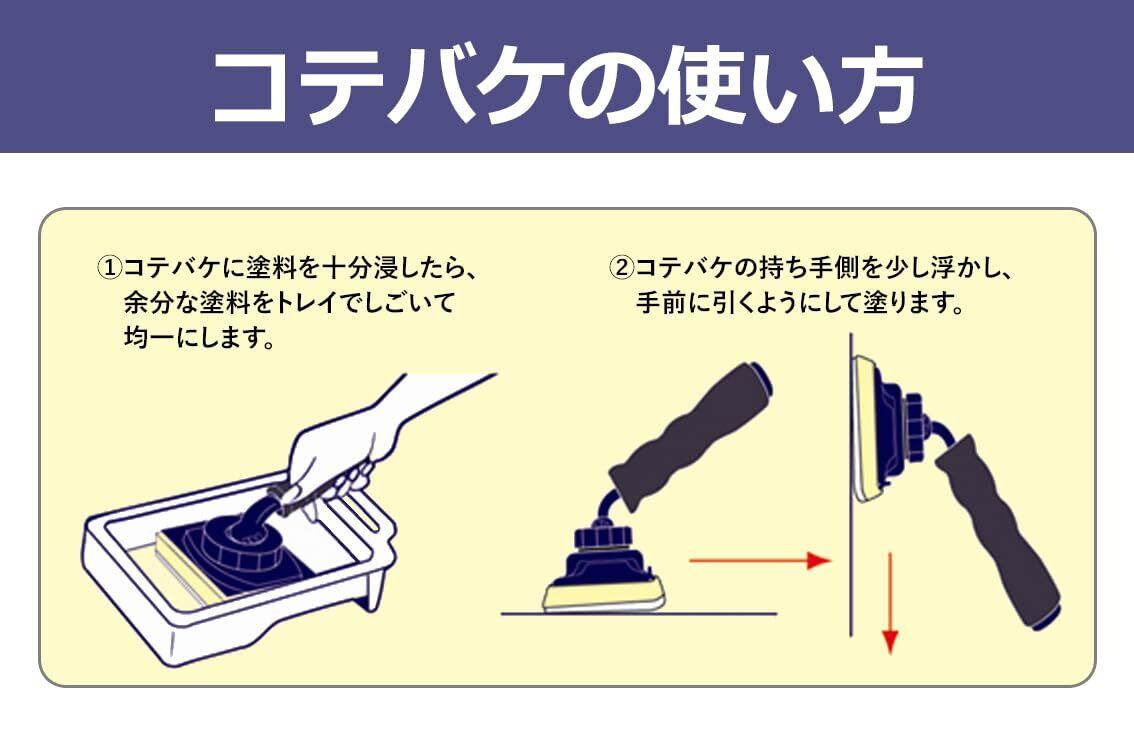 コテバケの使い方

①コテバケに塗料を十分浸したら、余分な塗料をトレイでしごいて均一にします。

②コテバケの持ち手側を少し浮かし、手前に引くようにして塗ります。