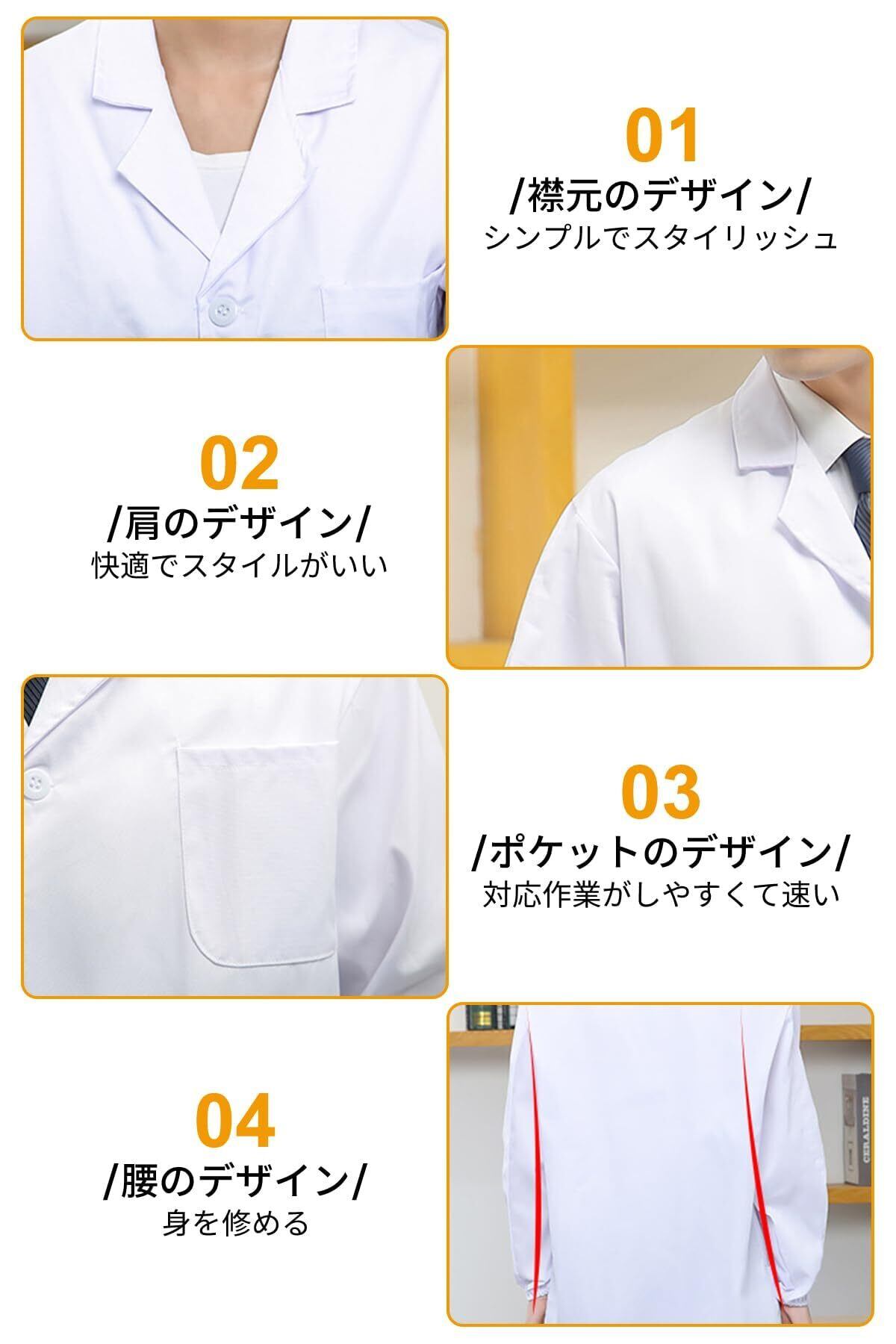 01
/襟元のデザイン/
シンプルでスタイリッシュ

02
/肩のデザイン/
快適でスタイルがいい

03
/ポケットのデザイン/
対応作業がしやすくて速い

04
/腰のデザイン/
身を修める

GERALDINE