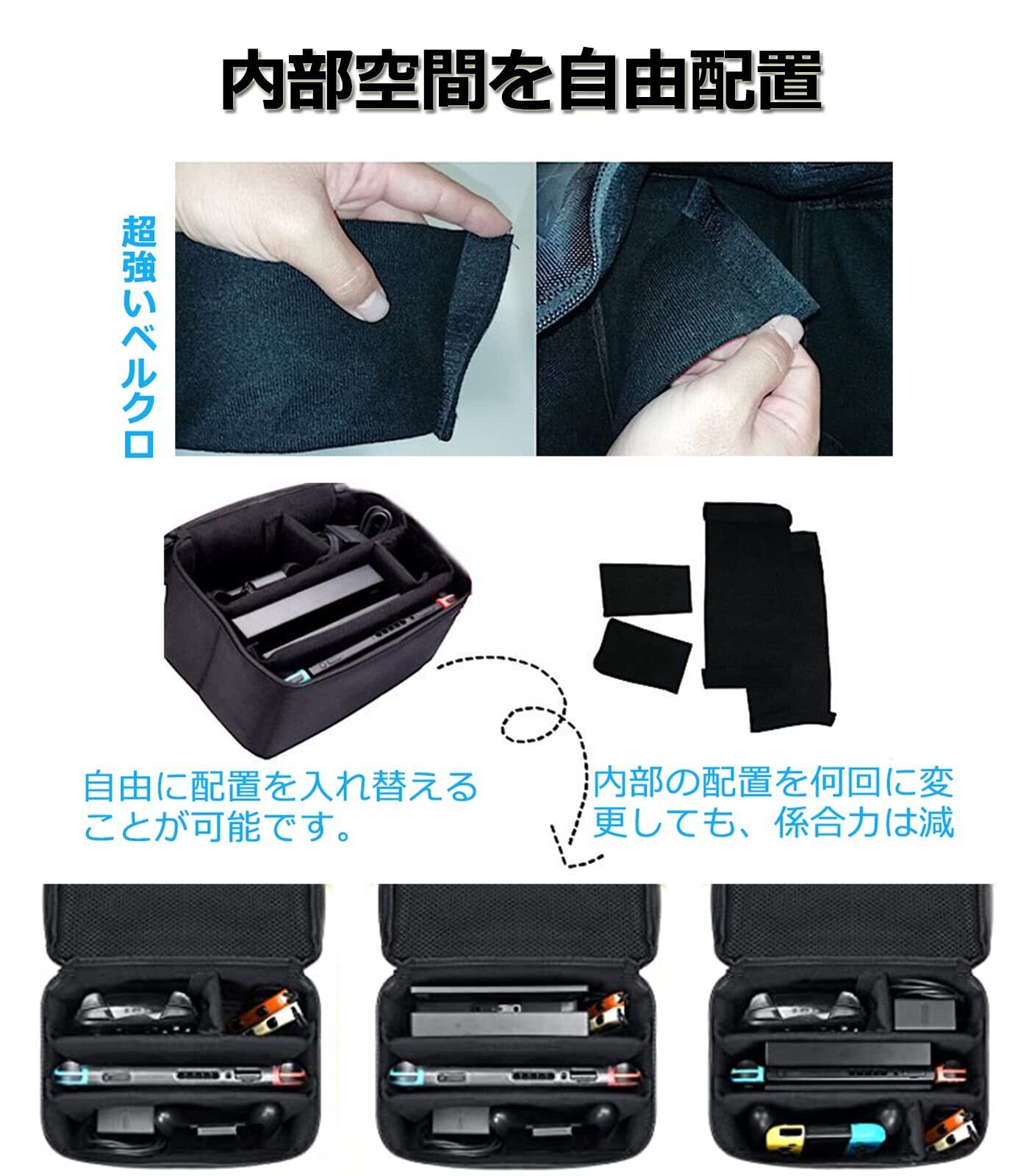 内部空間を自由配置

超強いベルクロ

自由に配置を入れ替えることが可能です。

内部の配置を何回に変更しても、係合力は減