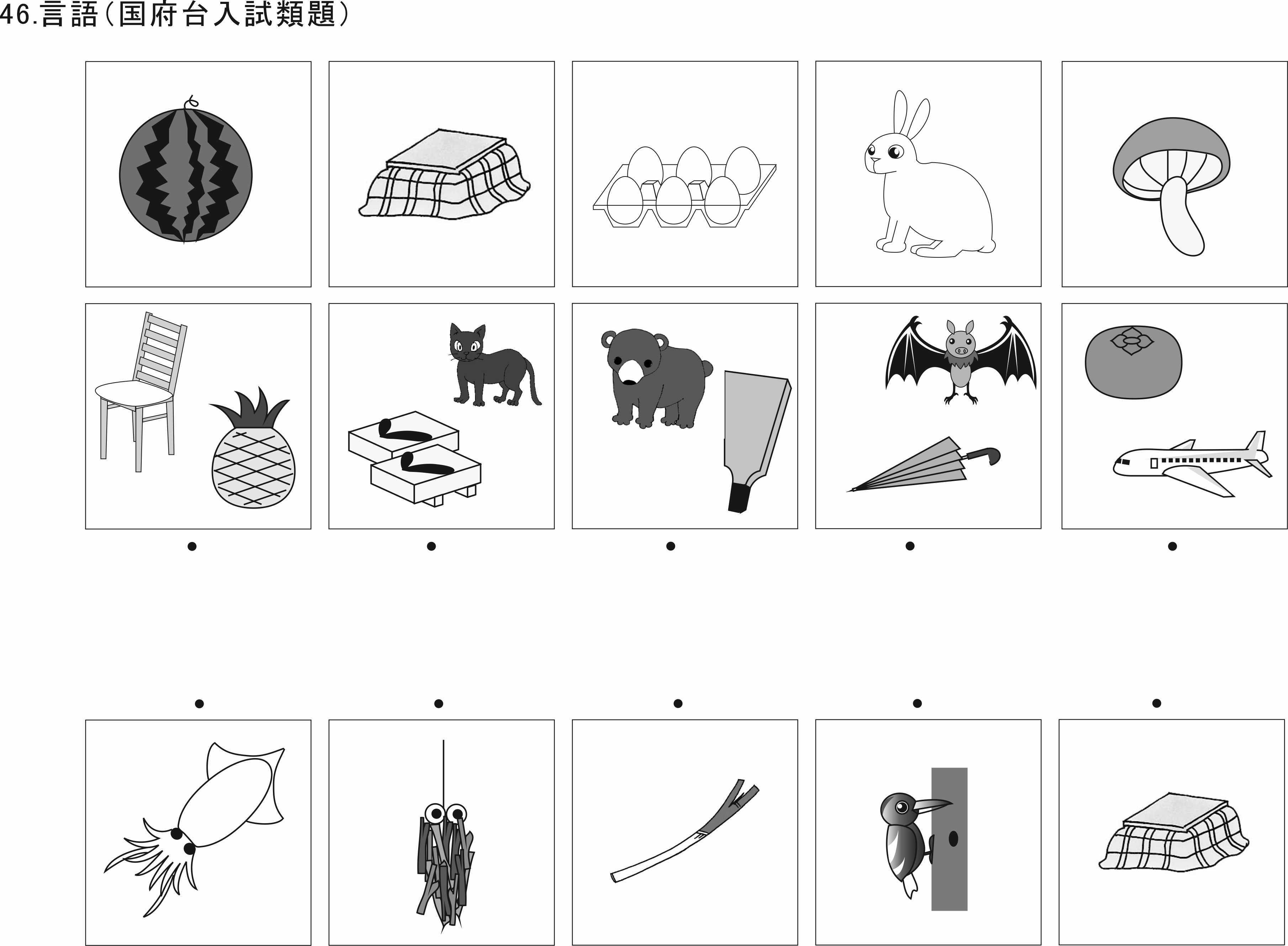 46.言語(国府台入試類題)