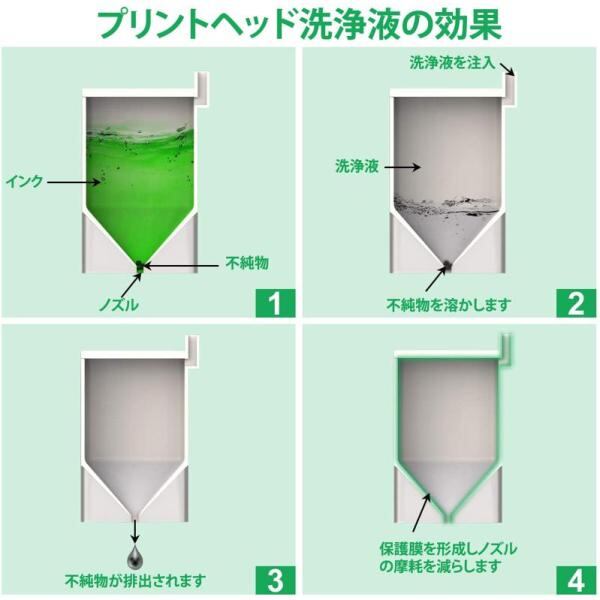 プリントヘッド洗浄液の効果

インク

不純物

ノズル

1

洗浄液を注入

洗浄液

不純物を溶かします

2

不純物が排出されます

3

保護膜を形成しノズルの摩耗を減らします

4