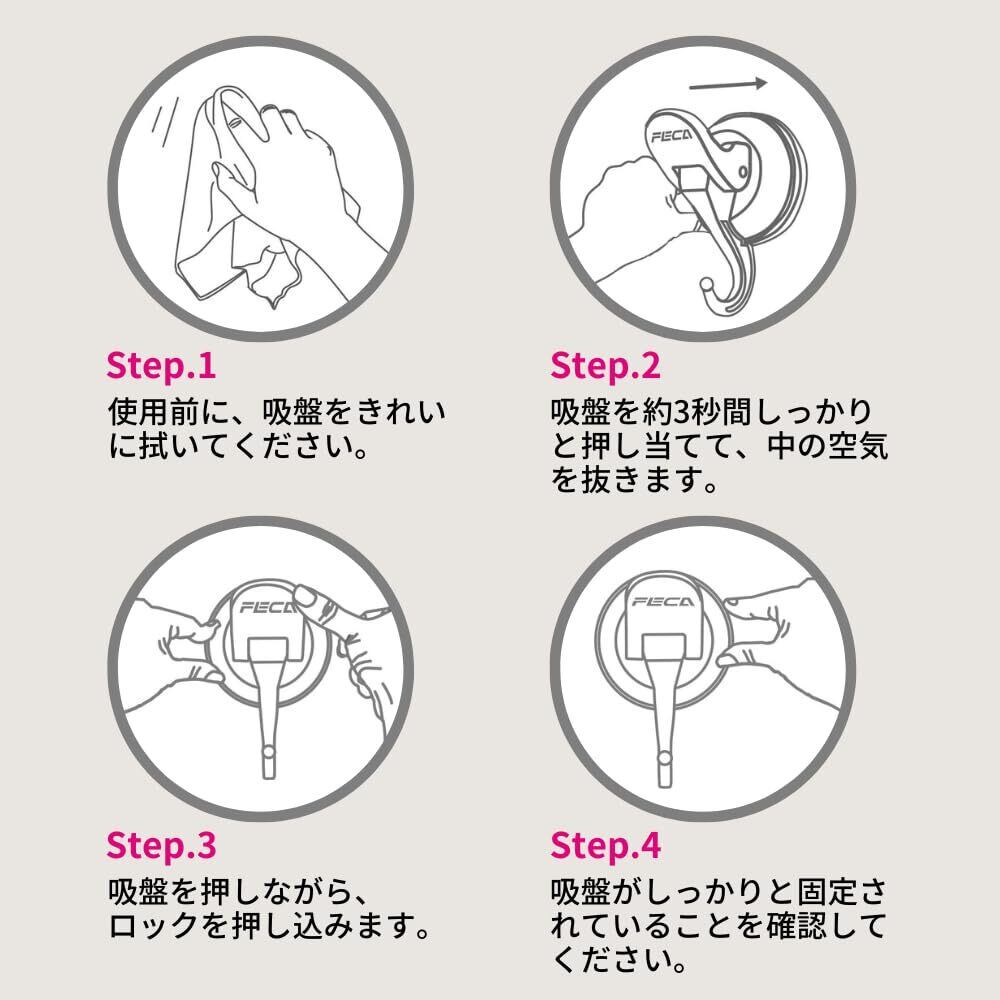 FECA

Step.1
使用前に、吸盤をきれいに拭いてください。

FECA

Step.2
吸盤を約3秒間しっかりと押し当てて、中の空気を抜きます。

FECA

Step.3
吸盤を押しながら、ロックを押し込みます。

FECA

Step.4
吸盤がしっかりと固定されていることを確認してください。