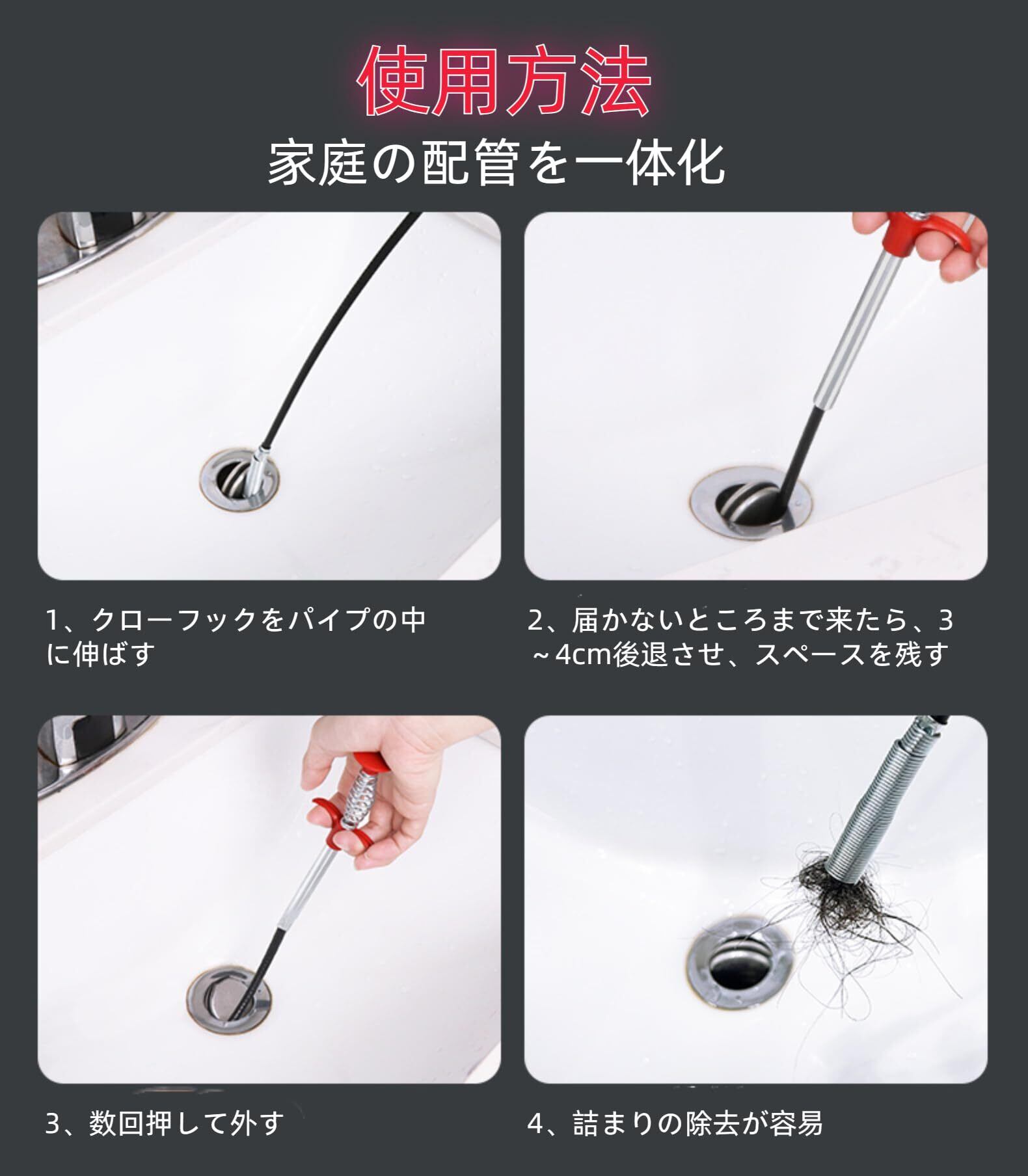 使用方法

家庭の配管を一体化

1、クローフックをパイプの中に伸ばす

2、届かないところまで来たら、3～4cm後退させ、スペースを残す

3、数回押して外す

4、詰まりの除去が容易