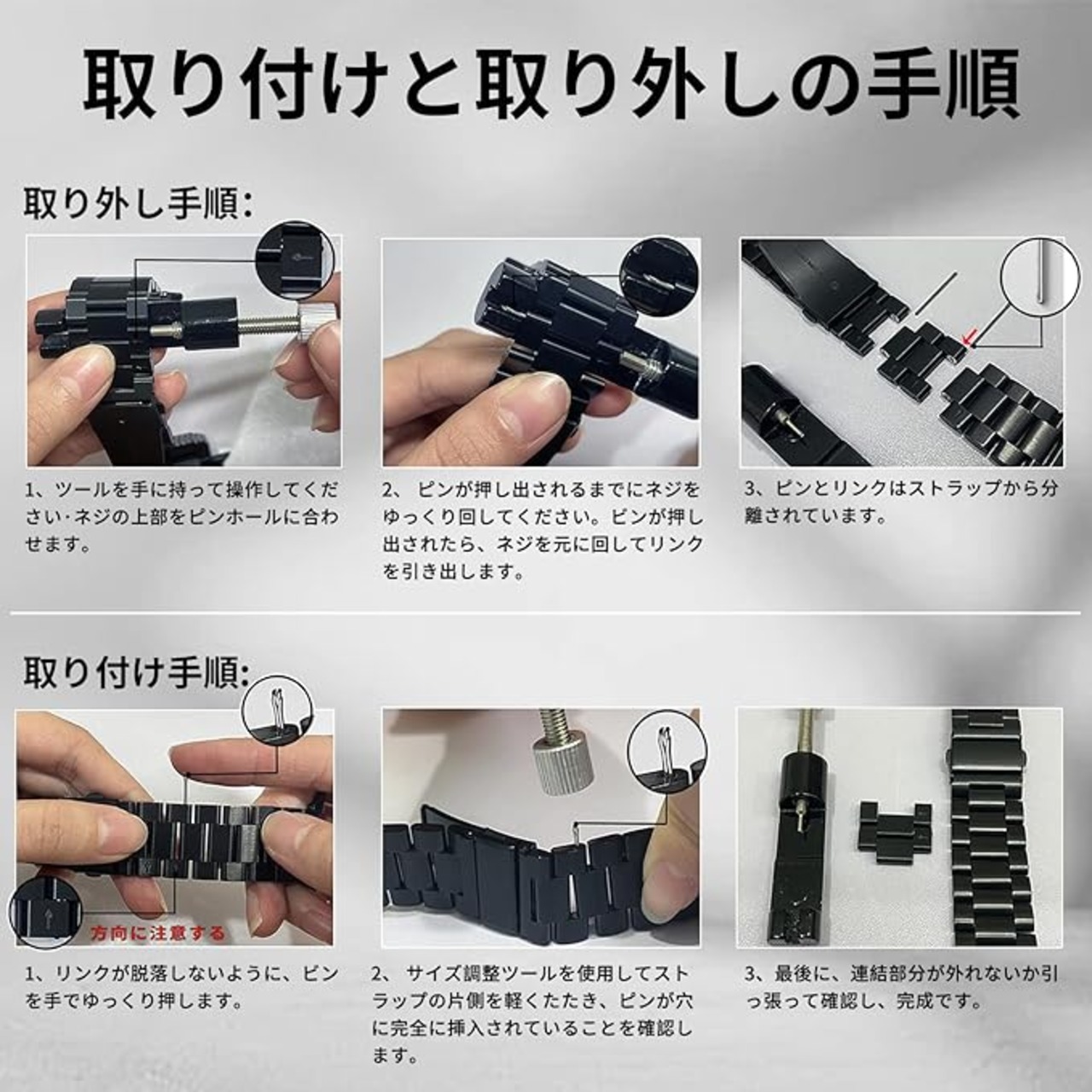 取り付けと取り外しの手順

取り外し手順:

1、ツールを手に持って操作してください·ネジの上部をピンホールに合わせます。

2、 ピンが押し出されるまでにネジをゆっくり回してください。ピンが押し出されたら、ネジを元に回してリンクを引き出します。

3、ピンとリンクはストラップから分離されています。

取り付け手順:

方向に注意する

1、リンクが脱落しないように、ピンを手でゆっくり押します。

2、 サイズ調整ツールを使用してストラップの片側を軽くたたき、ピンが穴に完全に挿入されていることを確認します。

3、最後に、連結部分が外れないか引っ張って確認し、完成です。