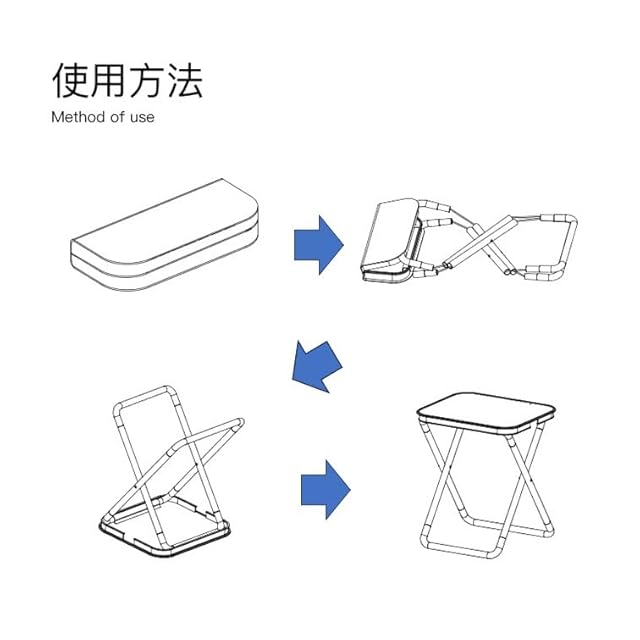 使用方法

Method of use