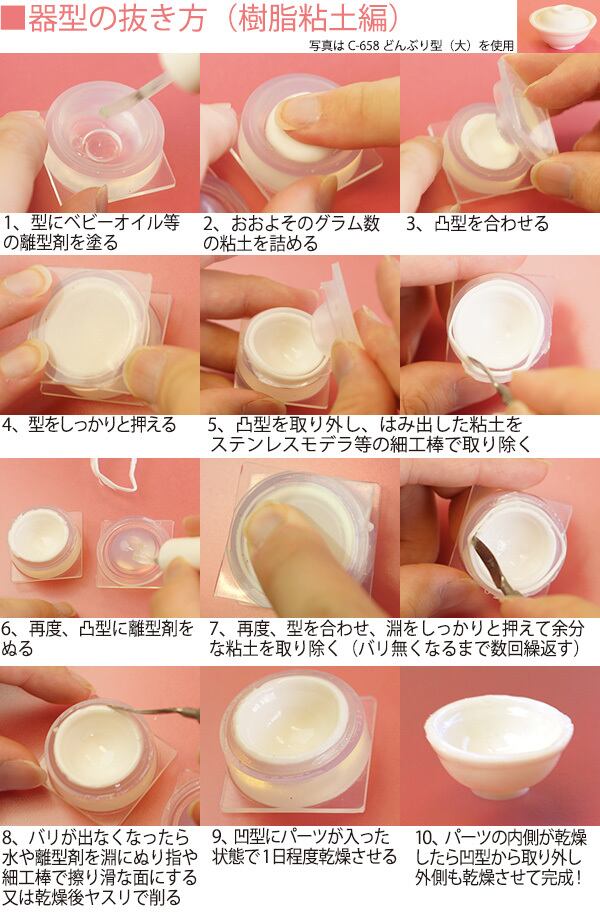 ■器型の抜き方（樹脂粘土編）

写真は C-658 どんぶり型（大）を使用

1、型にベビーオイル等の離型剤を塗る

2、おおよそのグラム数の粘土を詰める

3、凸型を合わせる

4、型をしっかりと押える

5、凸型を取り外し、はみ出した粘土をステンレスモデラ等の細工棒で取り除く

6、再度、凸型に離型剤をぬる

7、再度、型を合わせ、淵をしっかりと押えて余分な粘土を取り除く（バリ無くなるまで数回繰返す）

8、バリが出なくなったら水や離型剤を淵にぬり指や細工棒で擦り滑な面にする又は乾燥後ヤスリで削る

9、凹型にパーツが入った状態で1日程度乾燥させる

10、パーツの内側が乾燥したら凹型から取り外し外側も乾燥させて完成！