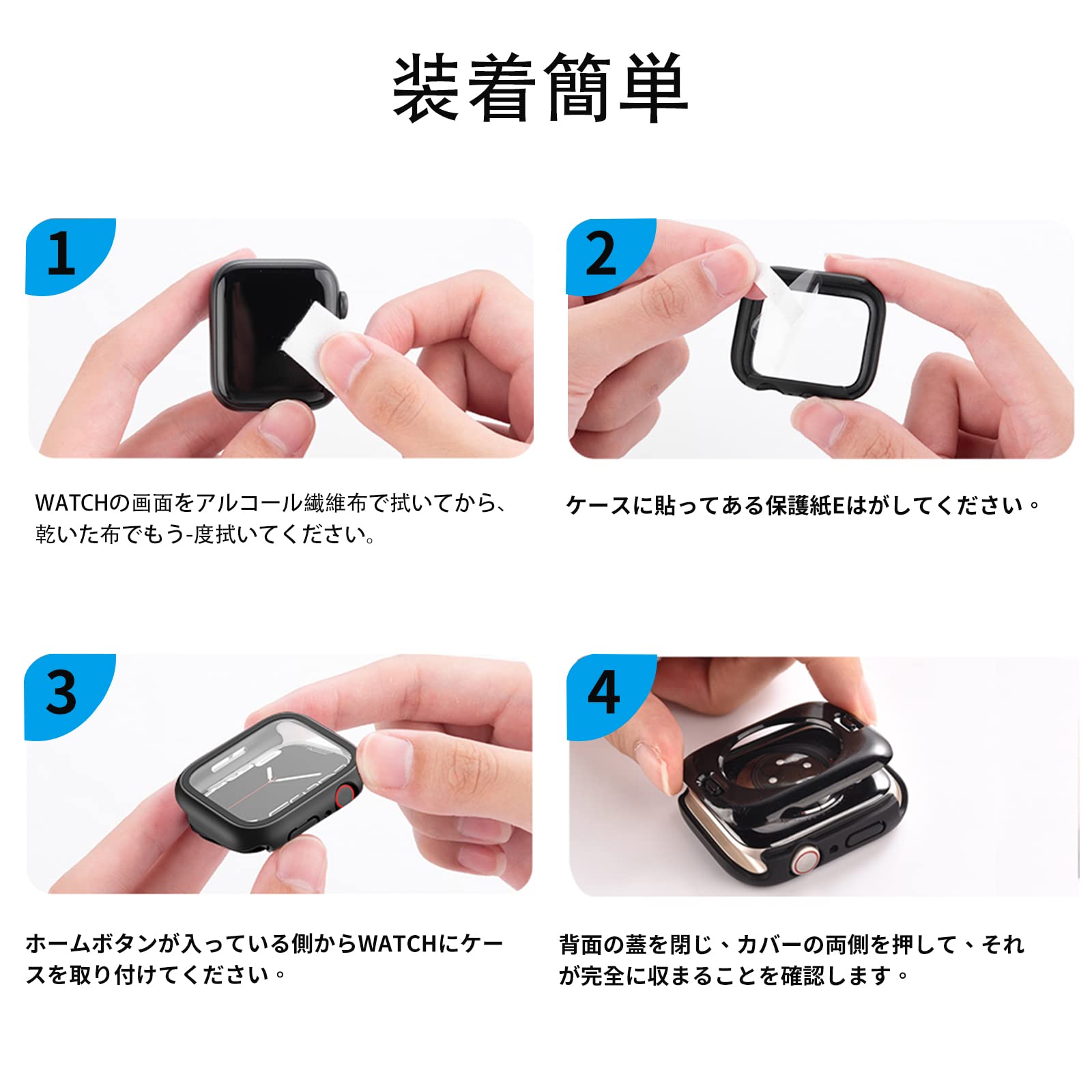 装着簡単

1

WATCHの画面をアルコール繊維布で拭いてから、乾いた布でもう-度拭いてください。

2

ケースに貼ってある保護紙Eはがしてください。

3

ホームボタンが入っている側からWATCHにケースを取り付けてください。

4

背面の蓋を閉じ、カバーの両側を押して、それが完全に収まることを確認します。