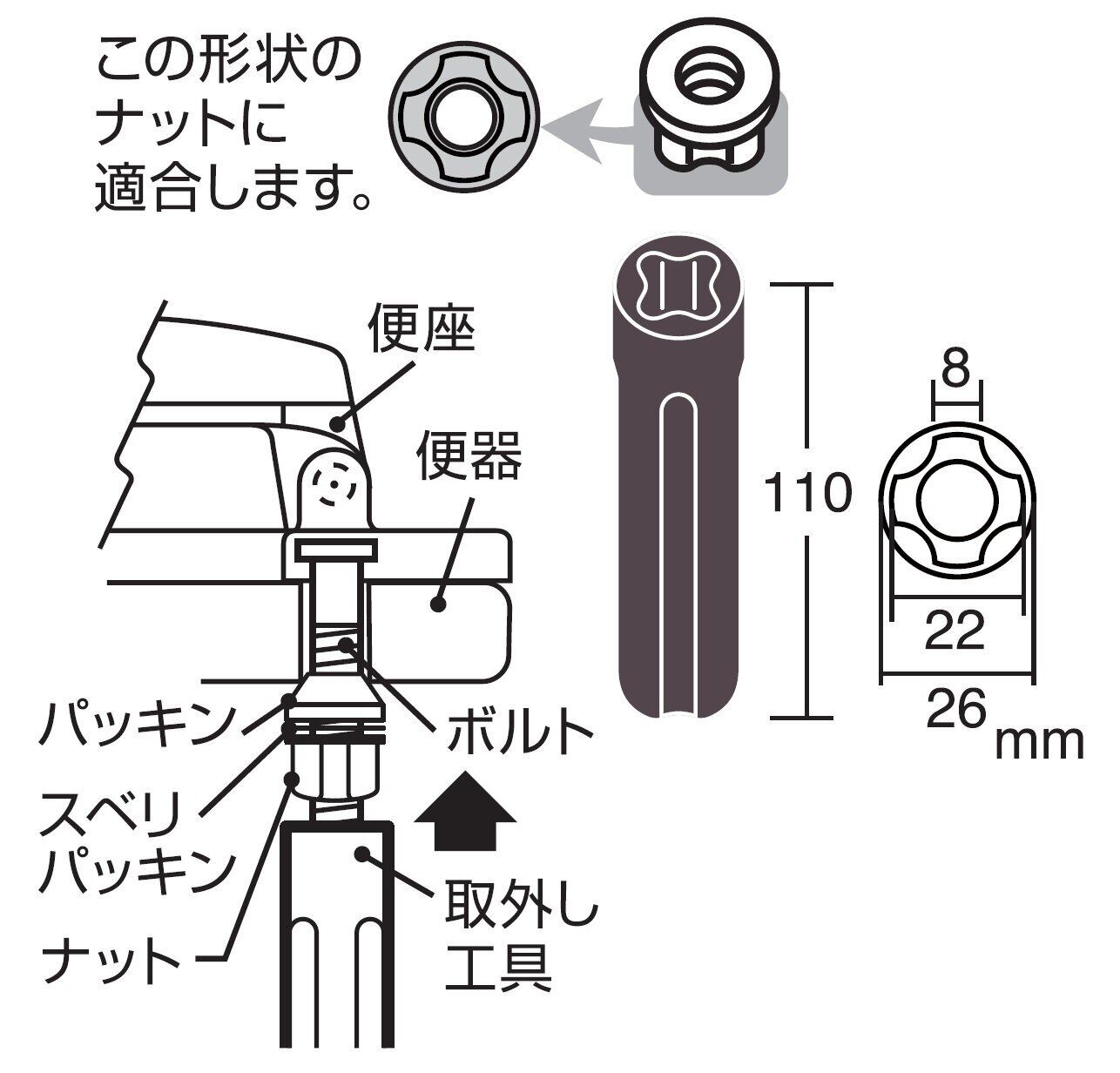 この形状のナットに適合します。

便座

便器

パッキン

ボルト

スベリパッキン

ナット

取外し工具

110

8

22

26

mm