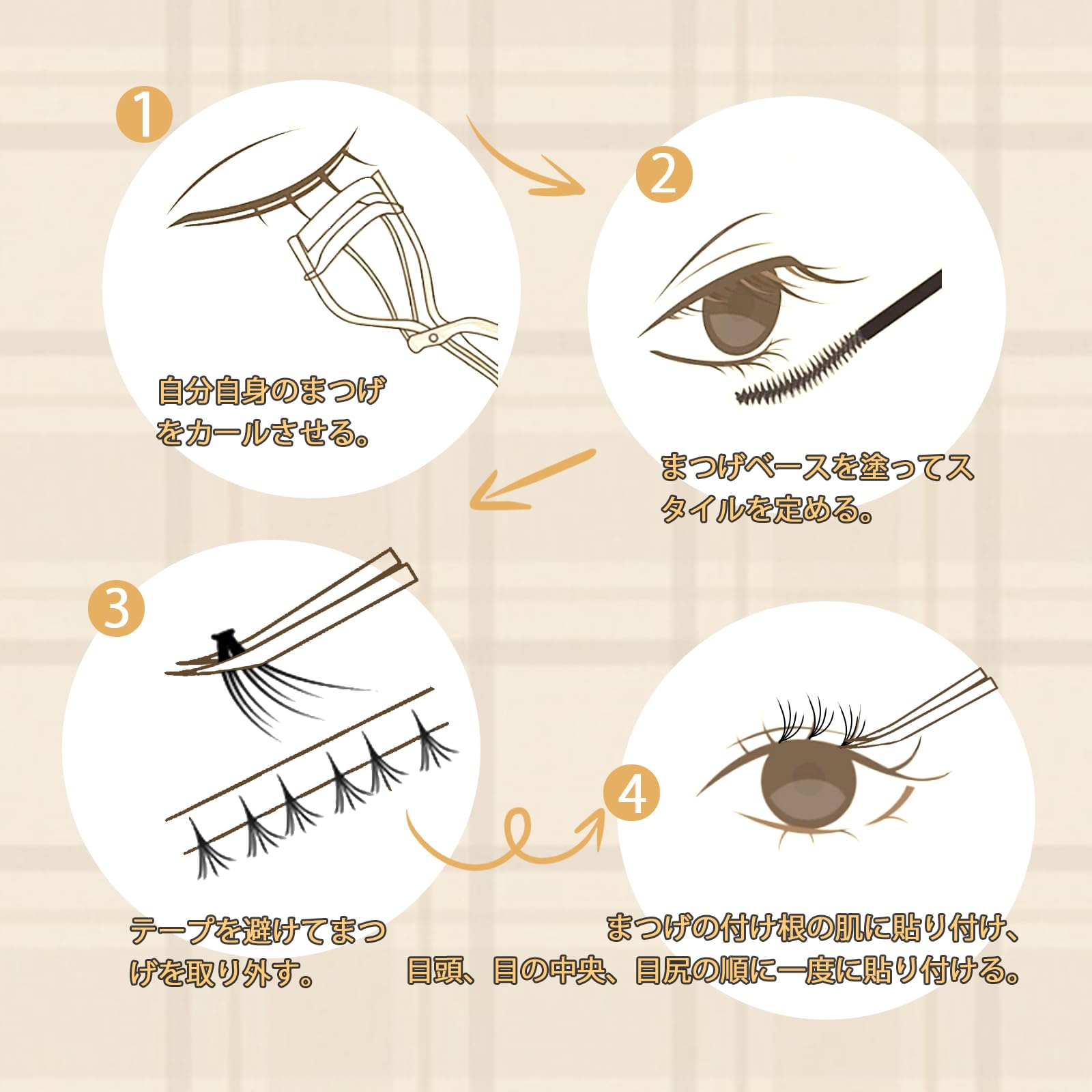 1

自分自身のまつげをカールさせる。

2

まつげベースを塗ってスタイルを定める。

3

テープを避けてまつげを取り外す。

4

まつげの付け根の肌に貼り付け、目頭、目の中央、目尻の順に一度に貼り付ける。