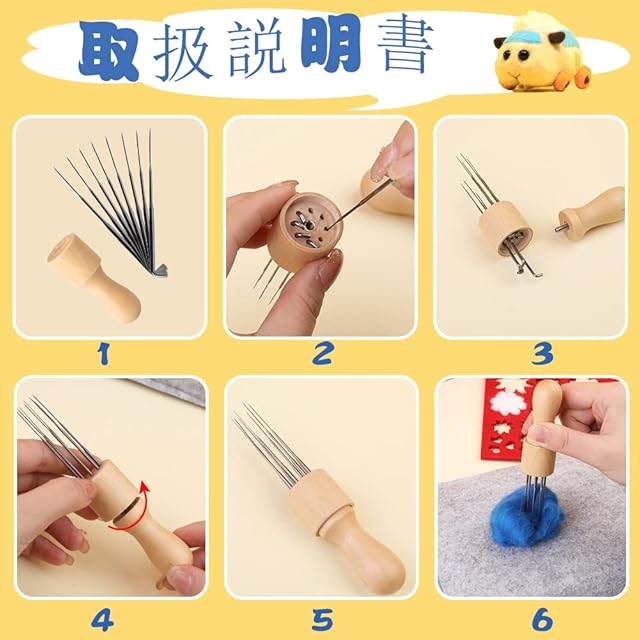 取扱説明書

1

2

3

4

5

6