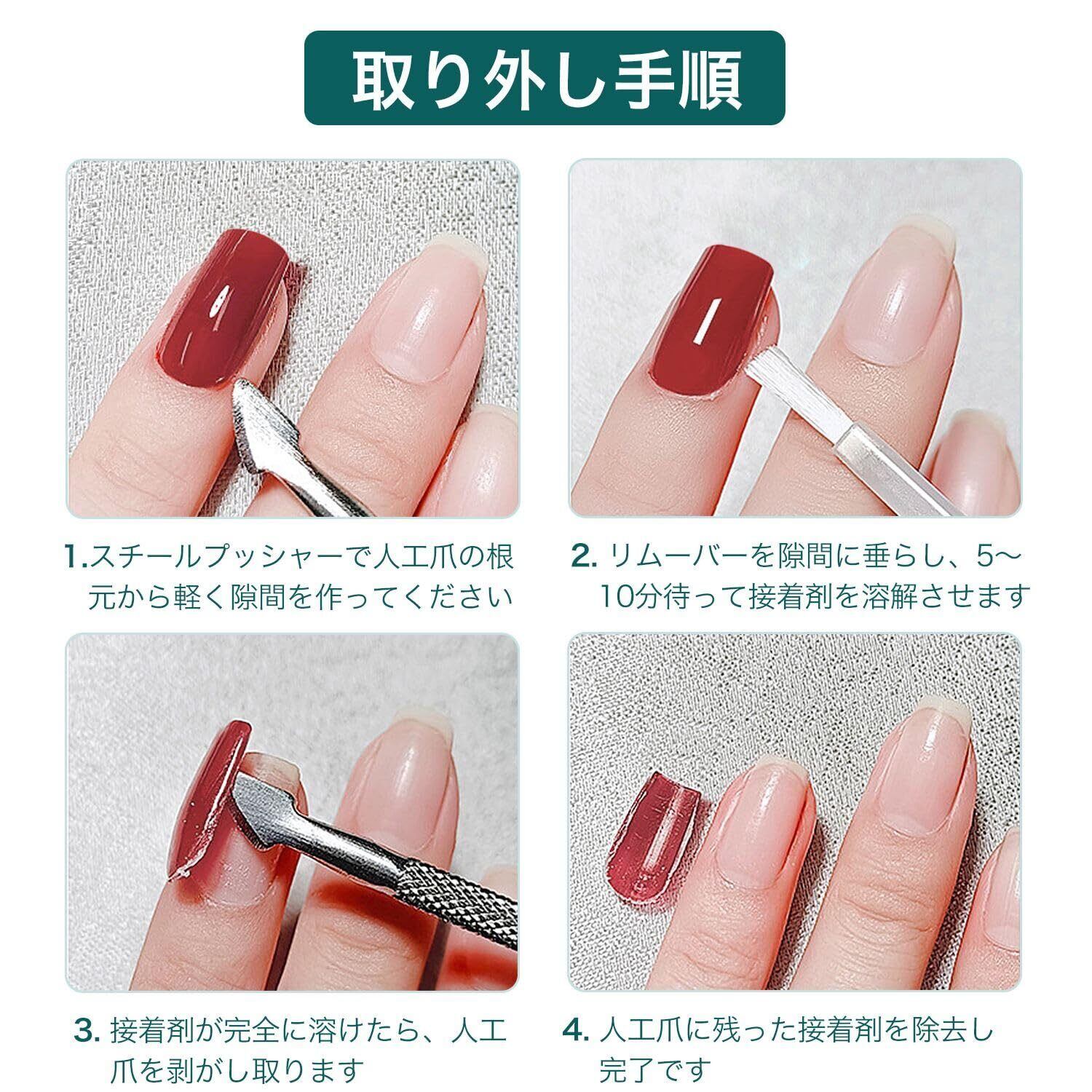 取り外し手順

1.スチールプッシャーで人工爪の根元から軽く隙間を作ってください

2. リムーバーを隙間に垂らし、5~10分待って接着剤を溶解させます

3. 接着剤が完全に溶けたら、人工爪を剥がし取ります

4. 人工爪に残った接着剤を除去し完了です