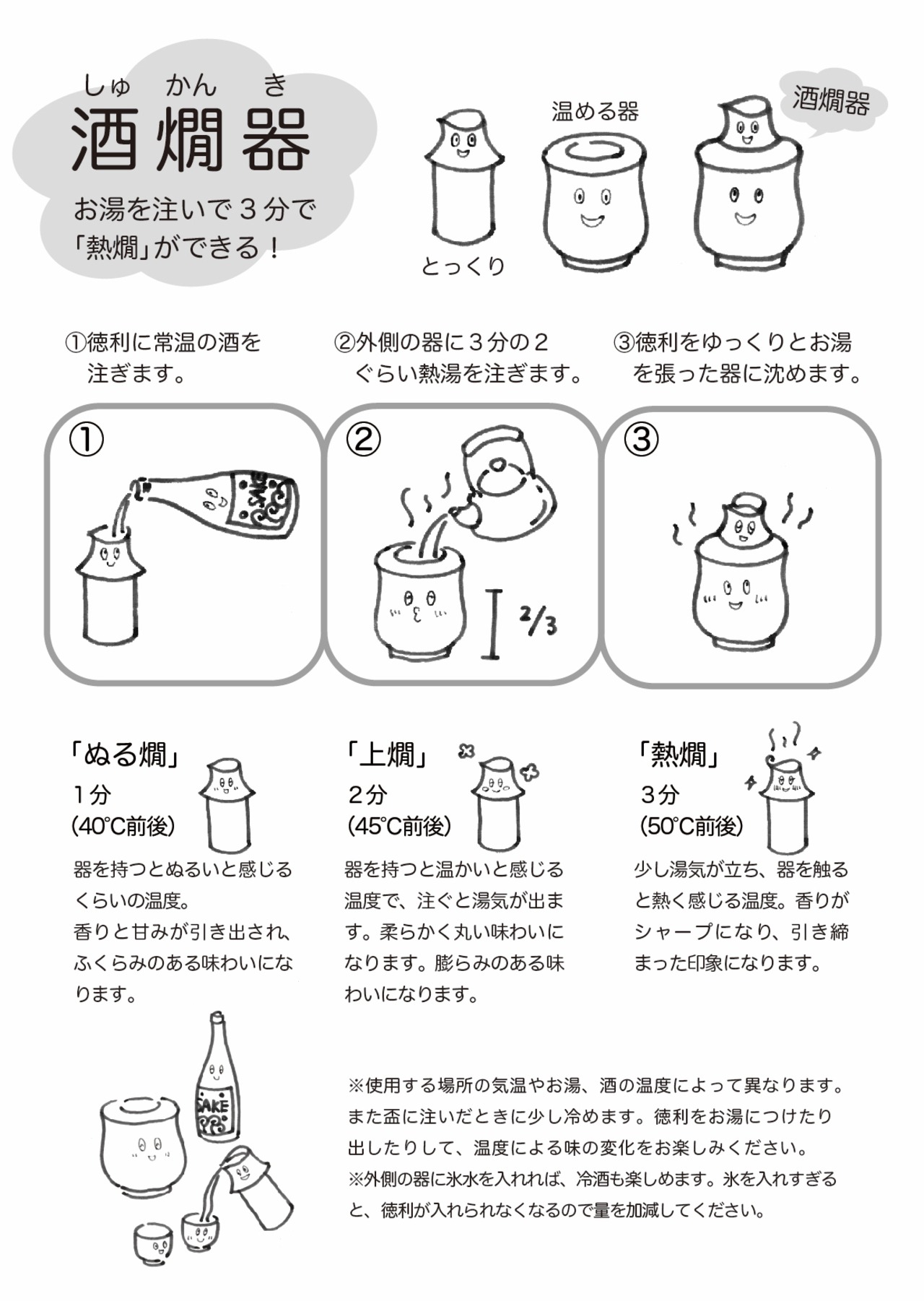 しゅ かん き
酒燗器
お湯を注いで３分で「熱燗」ができる！

温める器
酒燗器
とっくり

①徳利に常温の酒を注ぎます。

②外側の器に３分の２ぐらい熱湯を注ぎます。

③徳利をゆっくりとお湯を張った器に沈めます。

①

②

2/3

③

「ぬる燗」
１分
(40℃前後)
器を持つとぬるいと感じるくらいの温度。
香りと甘みが引き出され、ふくらみのある味わいになります。

「上燗」
２分
(45℃前後)
器を持つと温かいと感じる温度で、注ぐと湯気が出ます。柔らかく丸い味わいになります。膨らみのある味わいになります。

「熱燗」
３分
(50℃前後)
少し湯気が立ち、器を触ると熱く感じる温度。香りがシャープになり、引き締まった印象になります。

SAKE

※使用する場所の気温やお湯、酒の温度によって異なります。また盃に注いだときに少し冷めます。徳利をお湯につけたり出したりして、温度による味の変化をお楽しみください。
※外側の器に氷水を入れれば、冷酒も楽しめます。氷を入れすぎると、徳利が入れられなくなるので量を加減してください。