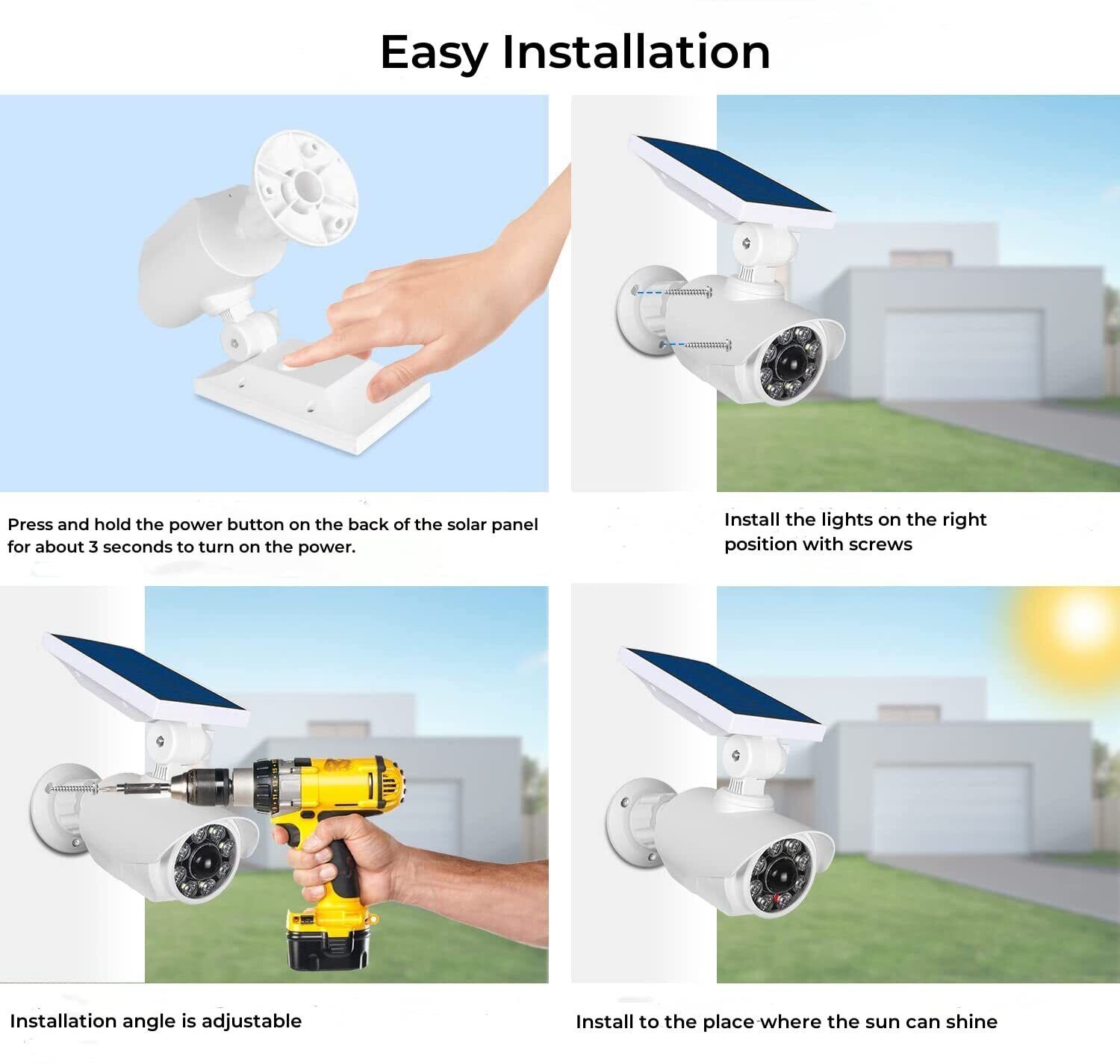 Easy Installation

Press and hold the power button on the back of the solar panel for about 3 seconds to turn on the power.

Install the lights on the right position with screws

Installation angle is adjustable

Install to the place where the sun can shine