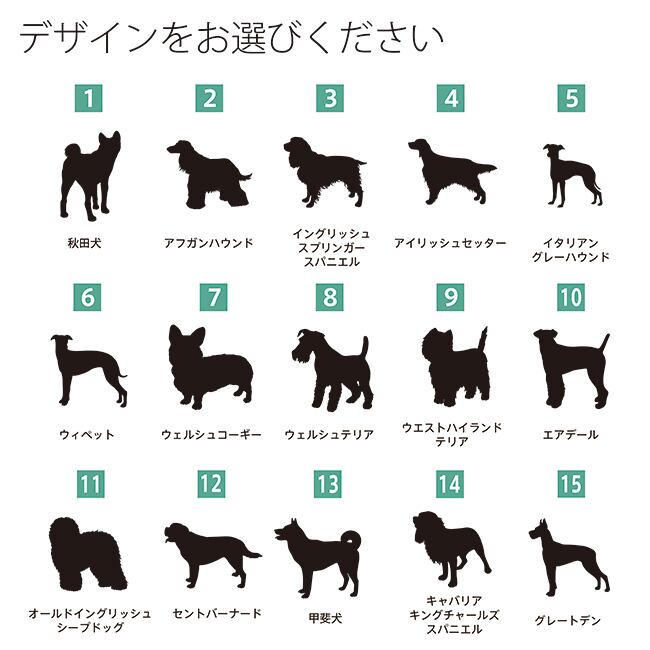 デザインをお選びください

1
秋田犬

2
アフガンハウンド

3
イングリッシュ
スプリンガー
スパニエル

4
アイリッシュセッター

5
イタリアン
グレーハウンド

6
ウィペット

7
ウェルシュコーギー

8
ウェルシュテリア

9
ウエストハイランド
テリア

10
エアデール

11
オールドイングリッシュ
シープドッグ

12
セントバーナード

13
甲斐犬

14
キャバリア
キングチャールズ
スパニエル

15
グレートデン