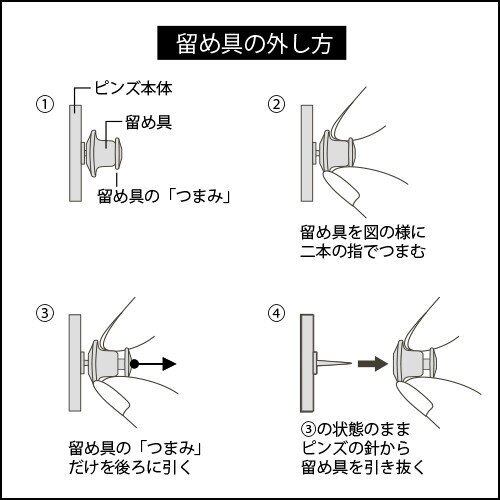 留め具の外し方

①

ピンズ本体

留め具

留め具の「つまみ」

②

留め具を図の様に二本の指でつまむ

③

留め具の「つまみ」だけを後ろに引く

④

③の状態のままピンズの針から留め具を引き抜く