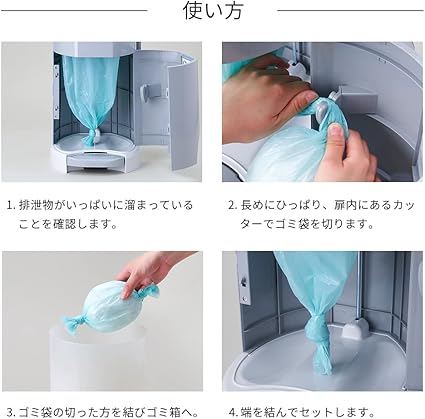 使い方

1. 排泄物がいっぱいに溜まっていることを確認します。

2. 長めにひっぱり、扉内にあるカッターでゴミ袋を切ります。

3. ゴミ袋の切った方を結びゴミ箱へ。

4. 端を結んでセットします。