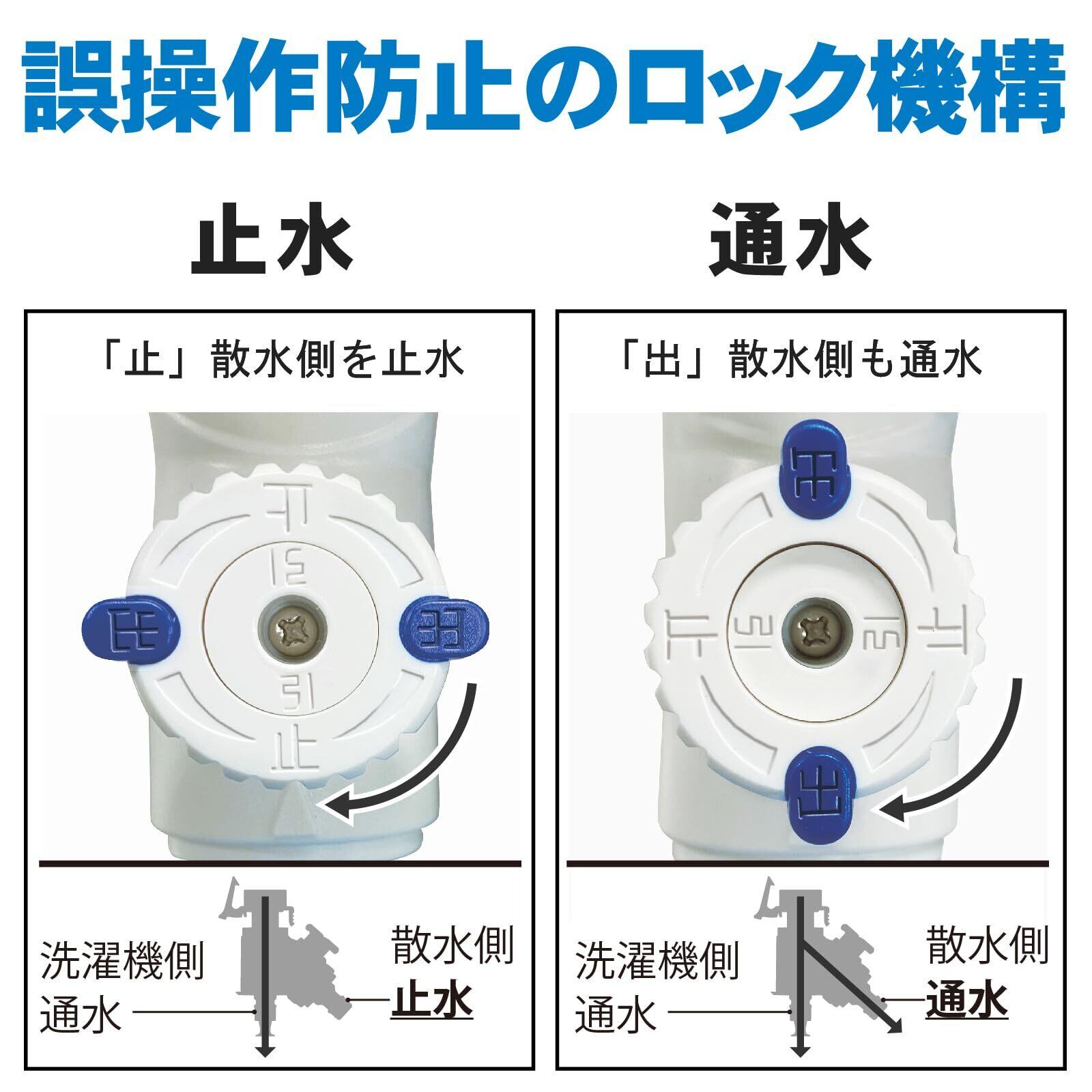 誤操作防止のロック機構

止水

「止」散水側を止水

止
引
出
出
引
止

洗濯機側
通水

散水側
止水

通水

「出」散水側も通水

出
止
引
引
止
出

洗濯機側
通水

散水側
通水