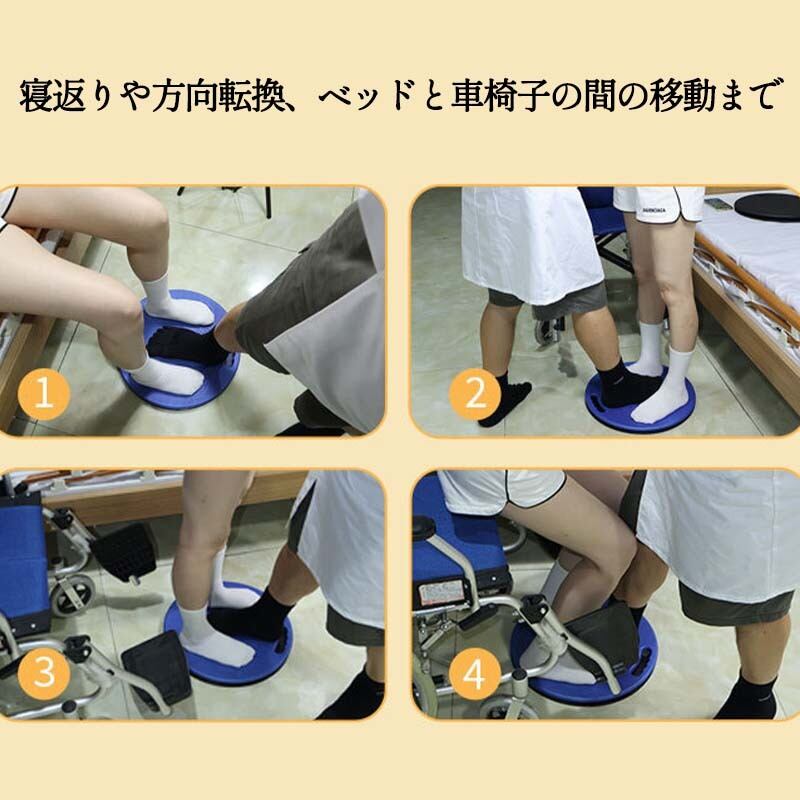 寝返りや方向転換、ベッドと車椅子の間の移動まで

1

2

3

4