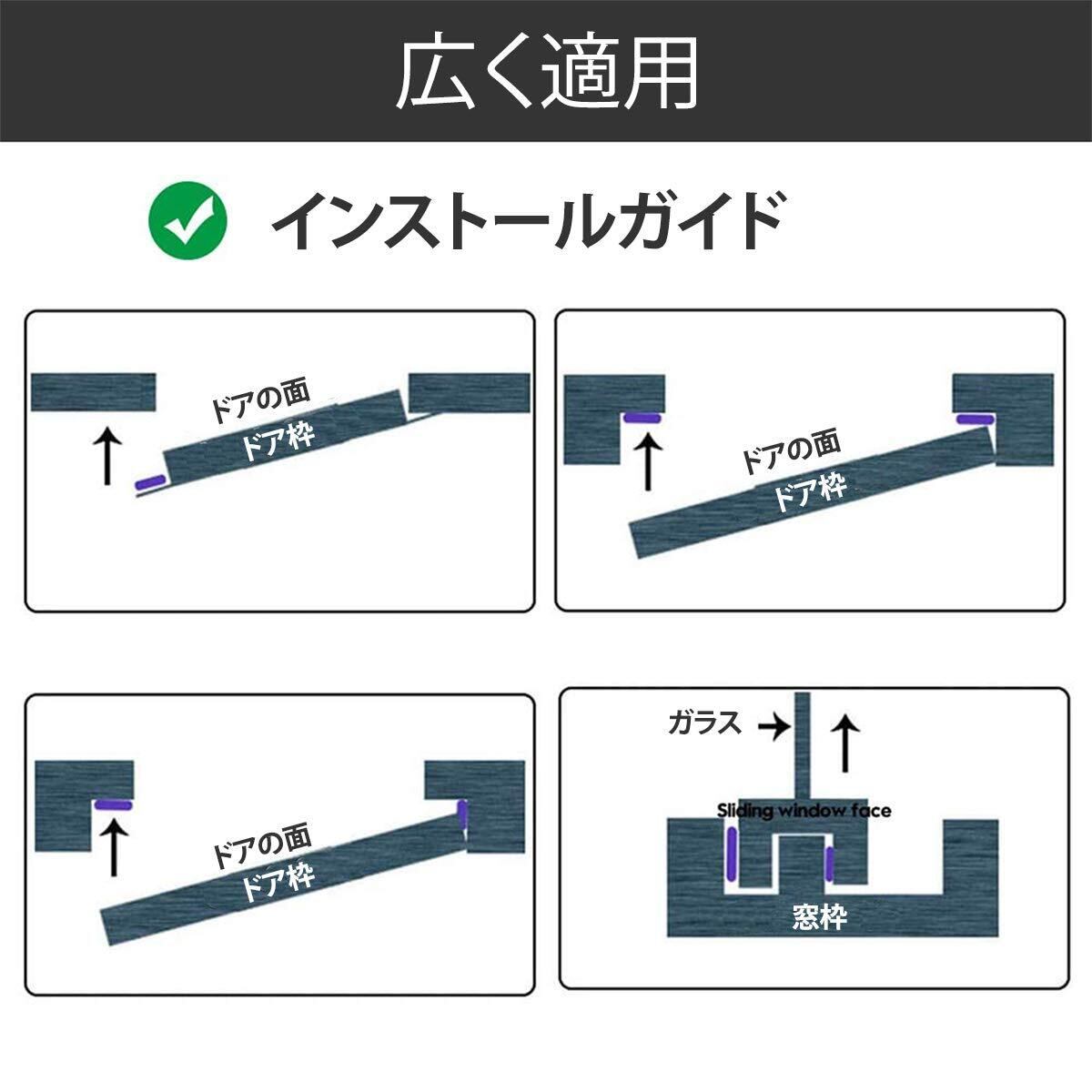 広く適用

インストールガイド

ドアの面
ドア枠

ドアの面
ドア枠

ドアの面
ドア枠

ガラス
Sliding window face
窓枠