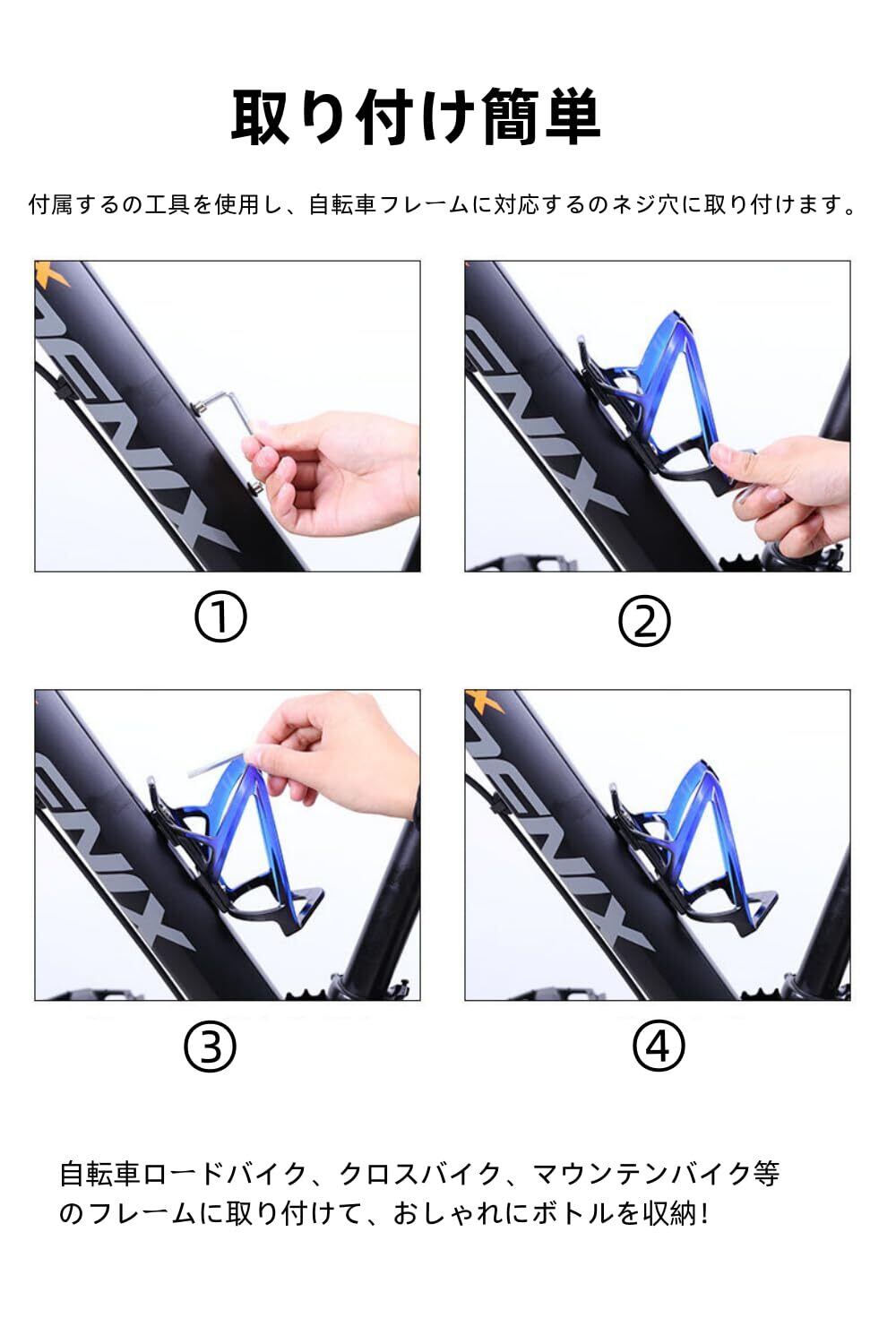 取り付け簡単

付属するの工具を使用し、自転車フレームに対応するのネジ穴に取り付けます。

①

②

③

④

自転車ロードバイク、クロスバイク、マウンテンバイク等のフレームに取り付けて、おしゃれにボトルを収納！