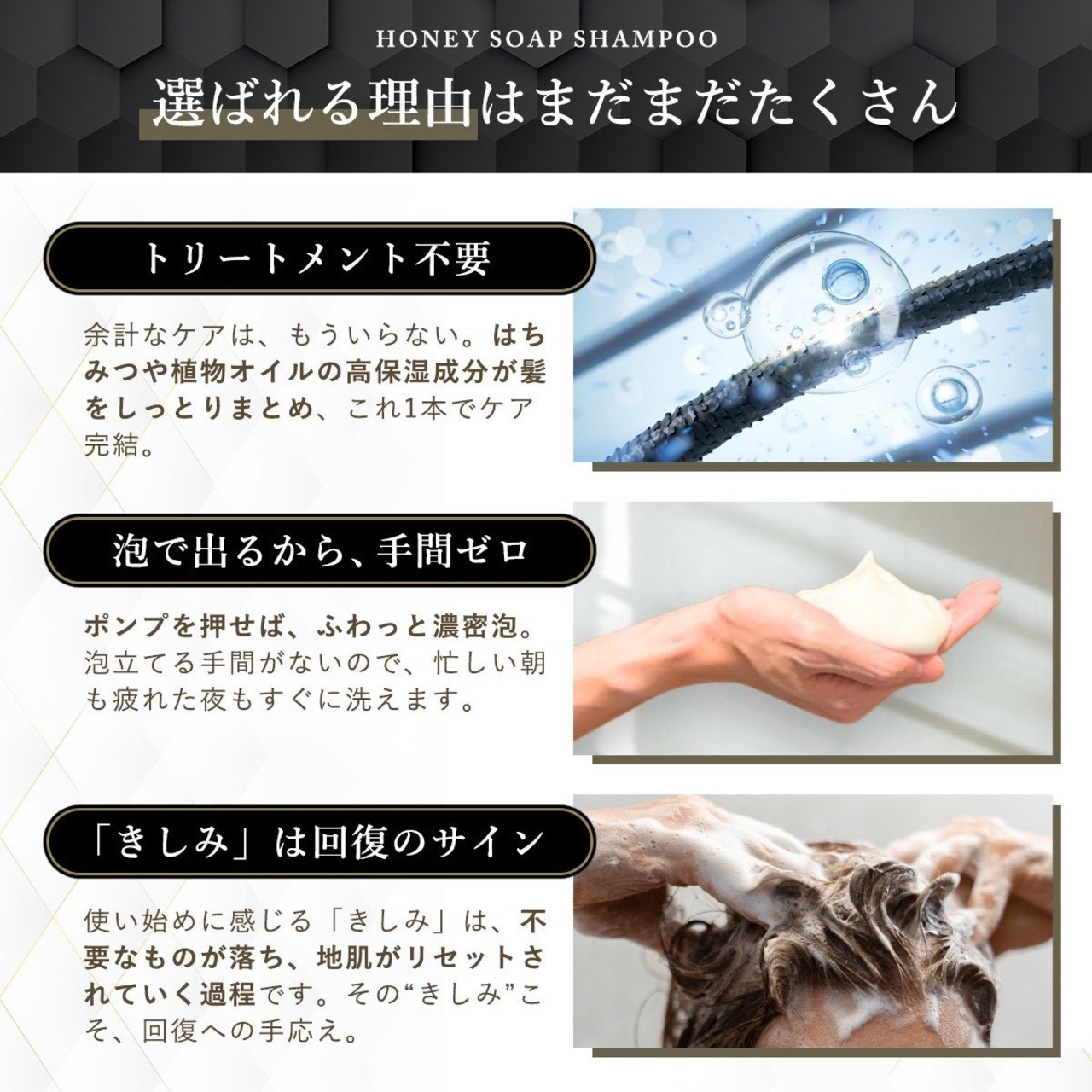 HONEY SOAP SHAMPOO

選ばれる理由はまだまだたくさん

トリートメント不要

余計なケアは、もういらない。はちみつや植物オイルの高保湿成分が髪をしっとりまとめ、これ1本でケア完結。

泡で出るから、手間ゼロ

ポンプを押せば、ふわっと濃密泡。泡立てる手間がないので、忙しい朝も疲れた夜もすぐに洗えます。

「きしみ」は回復のサイン

使い始めに感じる「きしみ」は、不要なものが落ち、地肌がリセットされていく過程です。その“きしみ”こそ、回復への手応え。