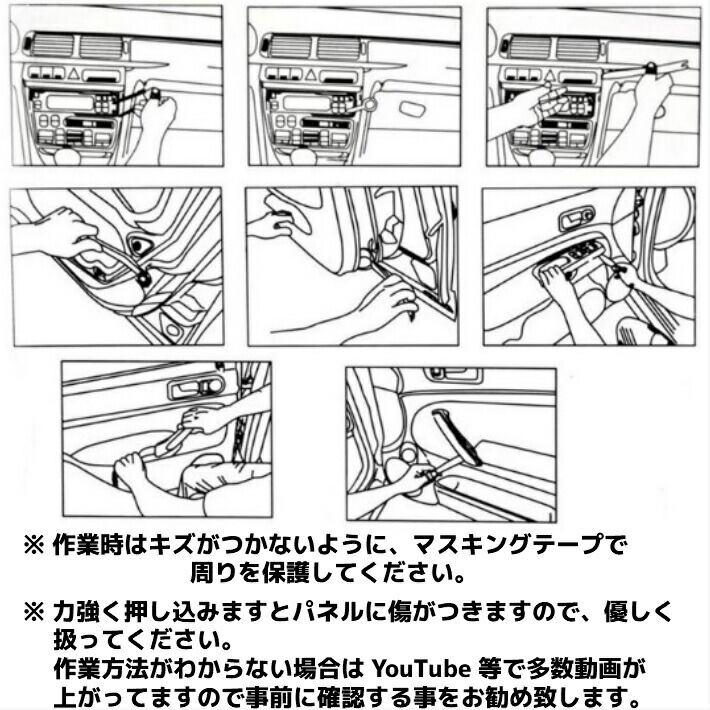 ※ 作業時はキズがつかないように、マスキングテープで周りを保護してください。

※ 力強く押し込みますとパネルに傷がつきますので、優しく扱ってください。
作業方法がわからない場合は YouTube 等で多数動画が上がってますので事前に確認する事をお勧め致します。