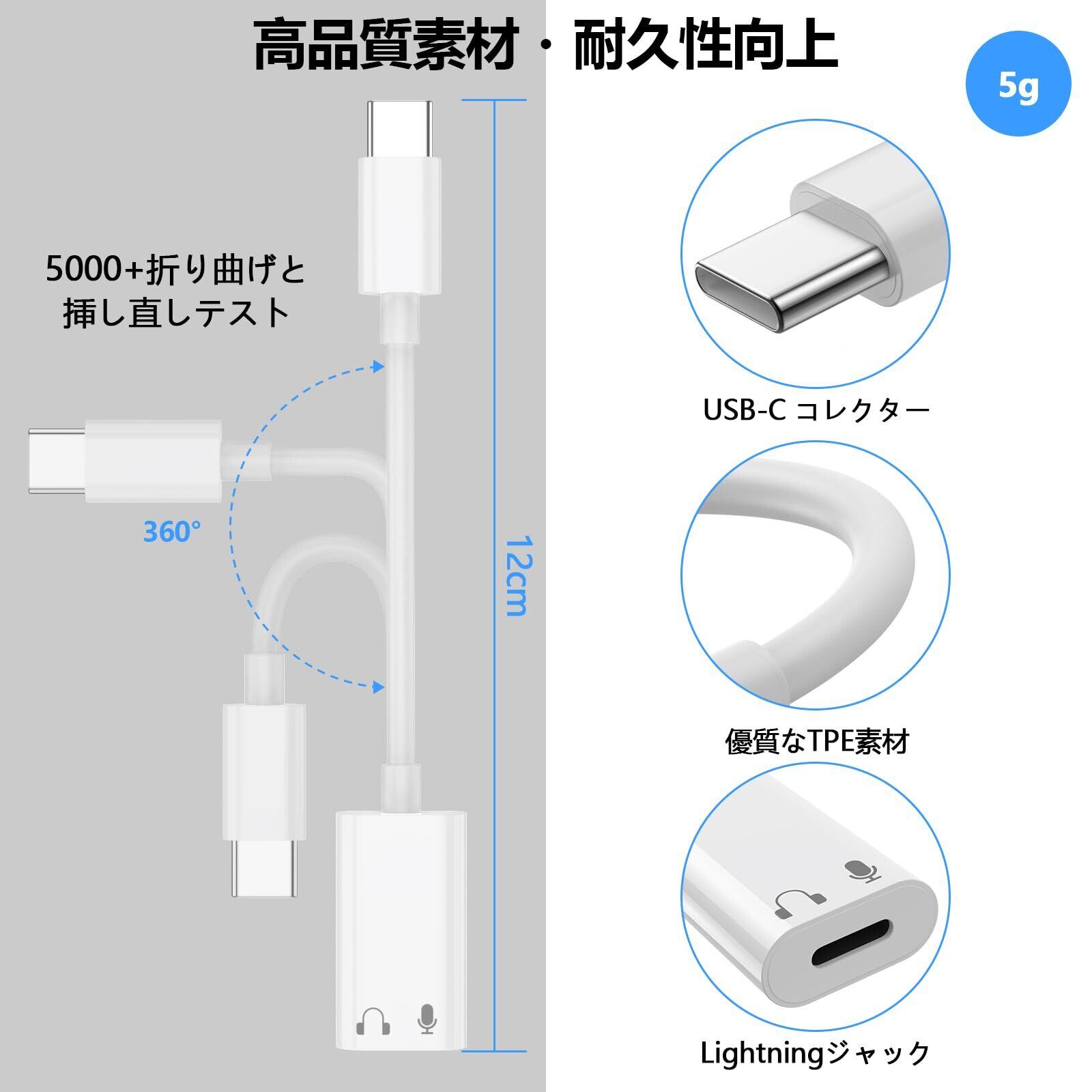 高品質素材・耐久性向上

5g

5000+折り曲げと挿し直しテスト

360°

12cm

USB-C コレクター

優質なTPE素材

Lightningジャック