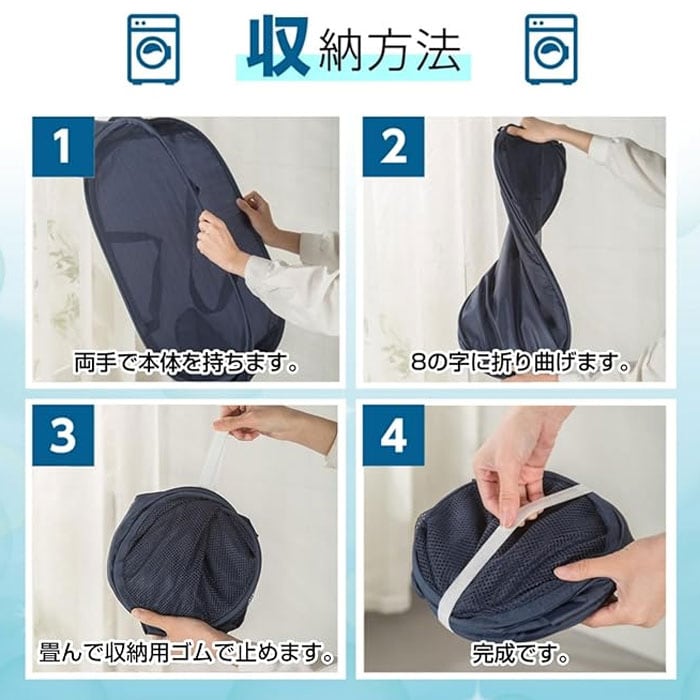 収納方法

1
両手で本体を持ちます。

2
8の字に折り曲げます。

3
畳んで収納用ゴムで止めます。

4
完成です。