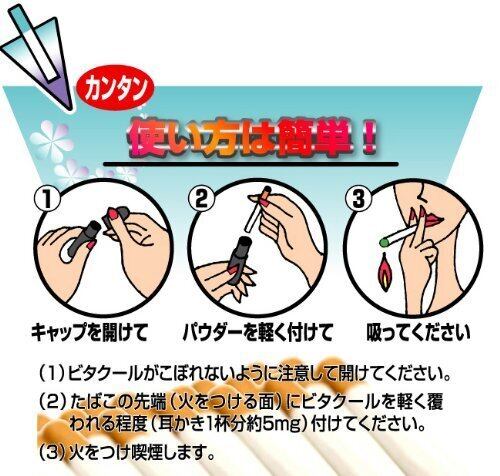 カンタン

使い方は簡単！

1
キャップを開けて

2
パウダーを軽く付けて

3
吸ってください

(1) ビタクールがこぼれないように注意して開けてください。

(2) たばこの先端（火をつける面）にビタクールを軽く覆われる程度（耳かき1杯分約5mg）付けてください。

(3) 火をつけ喫煙します。